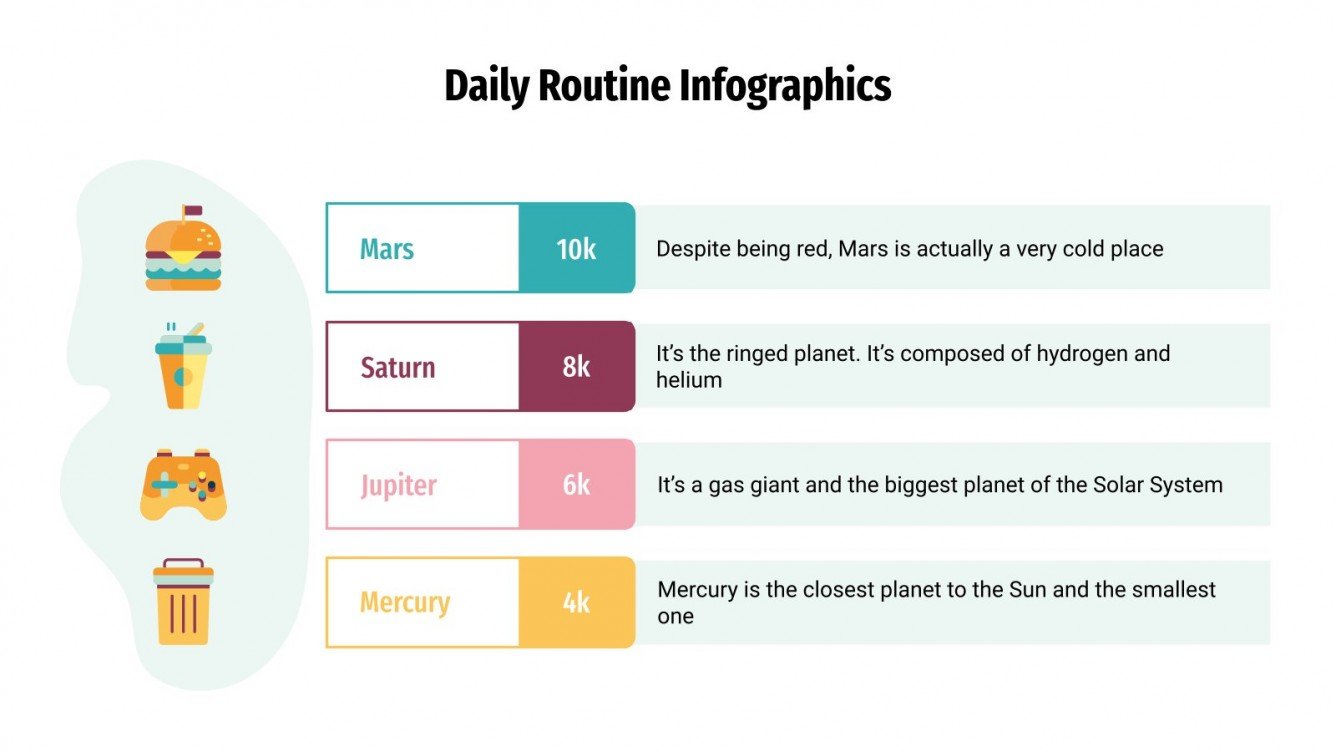 Daily Routine Infographics

Mars 10k Despite being red, Mars is actually a very cold place

Saturn 8k It's the ringed planet. It's composed of hydrogen and helium

Jupiter 6k It's a gas giant and the biggest planet of the Solar System

Mercury 4k Mercury is the closest planet to the Sun and the smallest one