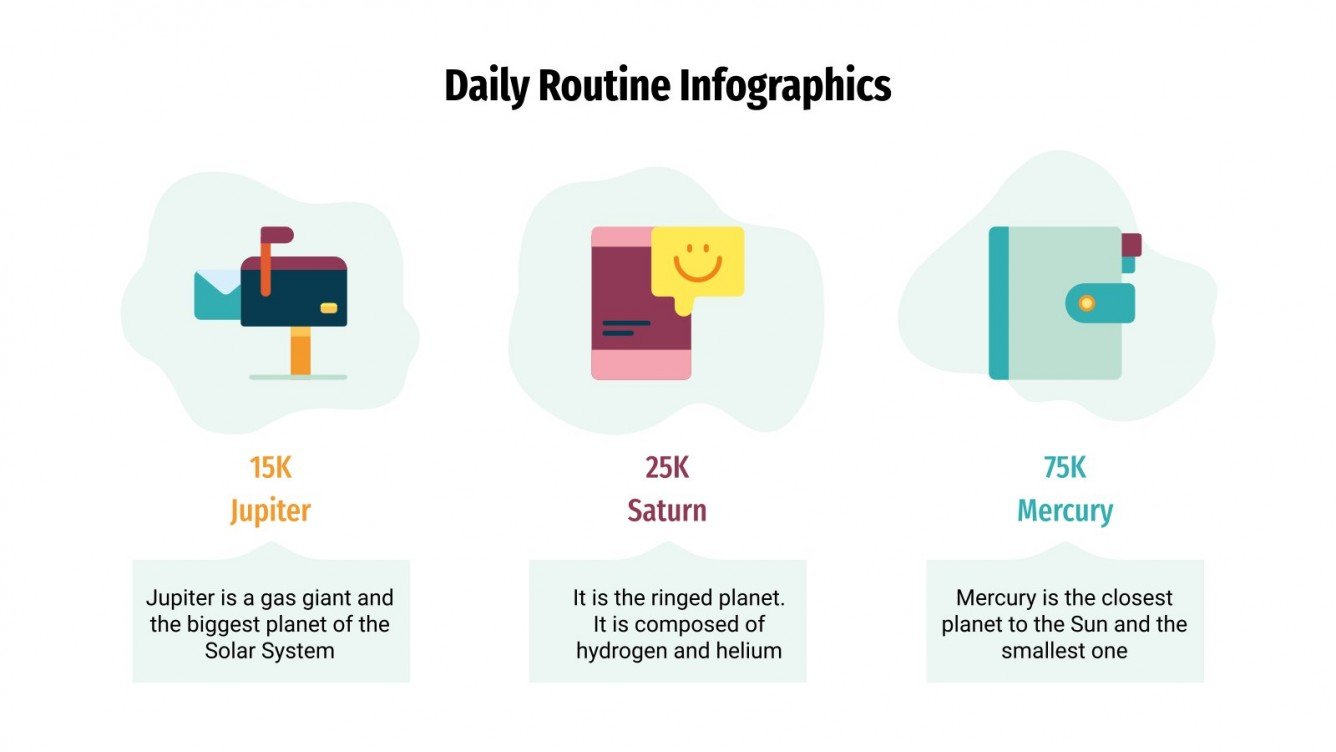 Daily Routine Infographics

15K
Jupiter

Jupiter is a gas giant and the biggest planet of the Solar System

25K
Saturn

It is the ringed planet. It is composed of hydrogen and helium

75K
Mercury

Mercury is the closest planet to the Sun and the smallest one