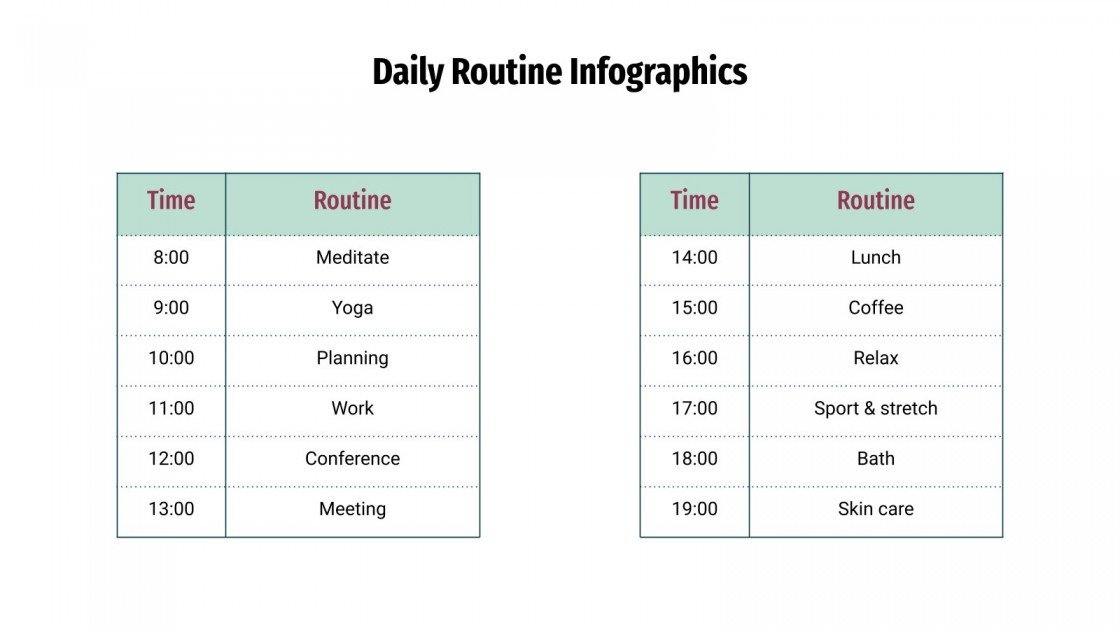 Daily Routine Infographics

| Time | Routine |
|---|---|
| 8:00 | Meditate |
| 9:00 | Yoga |
| 10:00 | Planning |
| 11:00 | Work |
| 12:00 | Conference |
| 13:00 | Meeting |

| Time | Routine |
|---|---|
| 14:00 | Lunch |
| 15:00 | Coffee |
| 16:00 | Relax |
| 17:00 | Sport & stretch |
| 18:00 | Bath |
| 19:00 | Skin care |