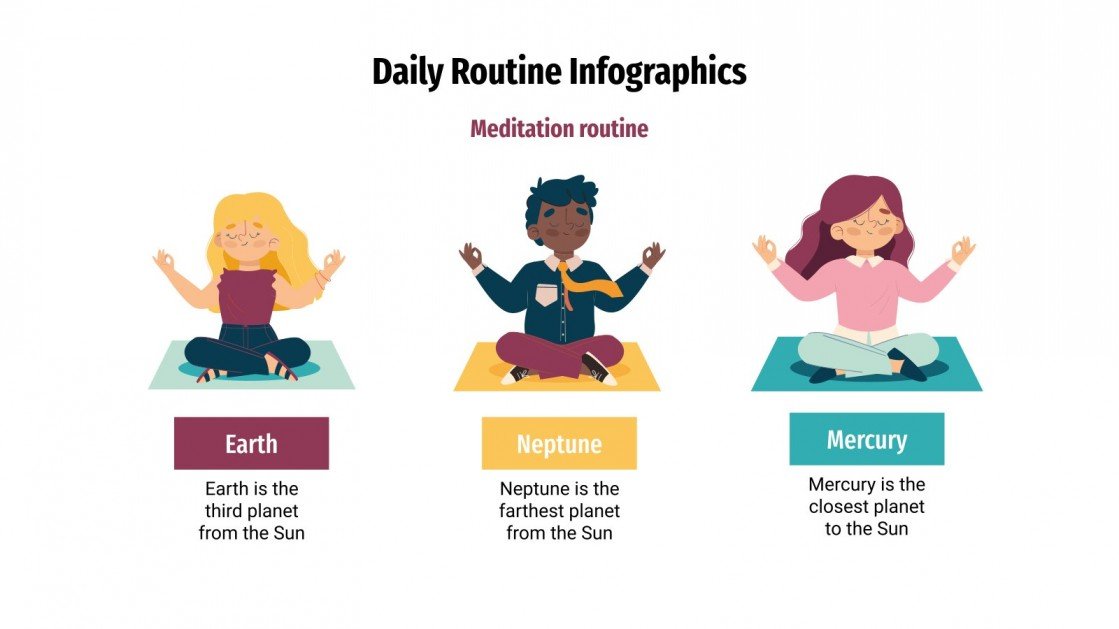 Daily Routine Infographics

Meditation routine

Earth

Earth is the third planet from the Sun

Neptune

Neptune is the farthest planet from the Sun

Mercury

Mercury is the closest planet to the Sun