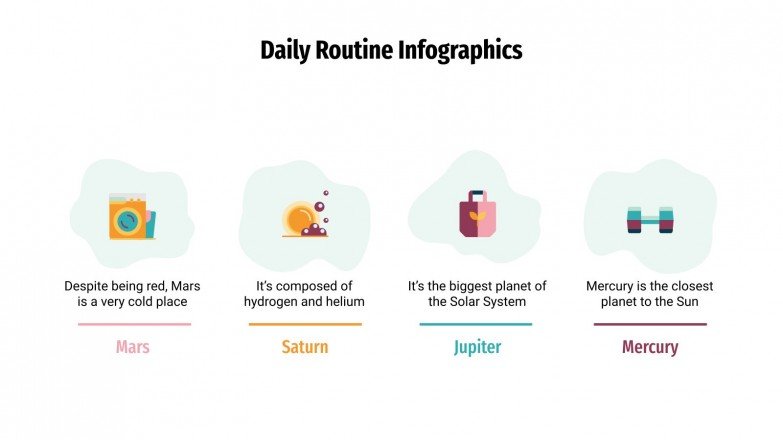 Daily Routine Infographics

Despite being red, Mars is a very cold place

Mars

It's composed of hydrogen and helium

Saturn

It's the biggest planet of the Solar System

Jupiter

Mercury is the closest planet to the Sun

Mercury