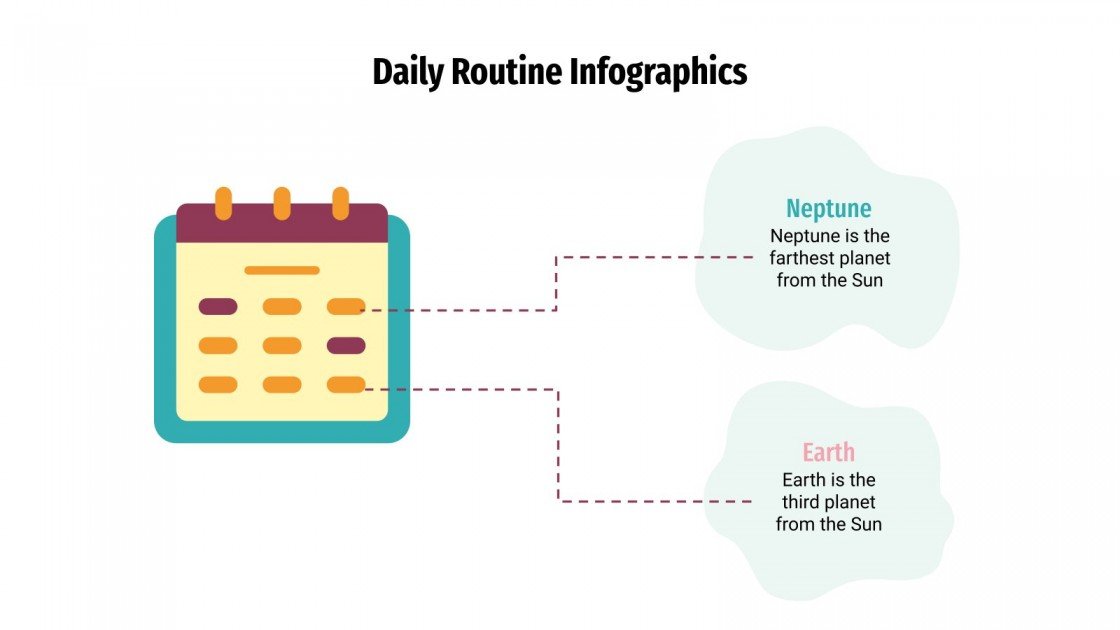 Daily Routine Infographics

Neptune

Neptune is the farthest planet from the Sun

Earth

Earth is the third planet from the Sun