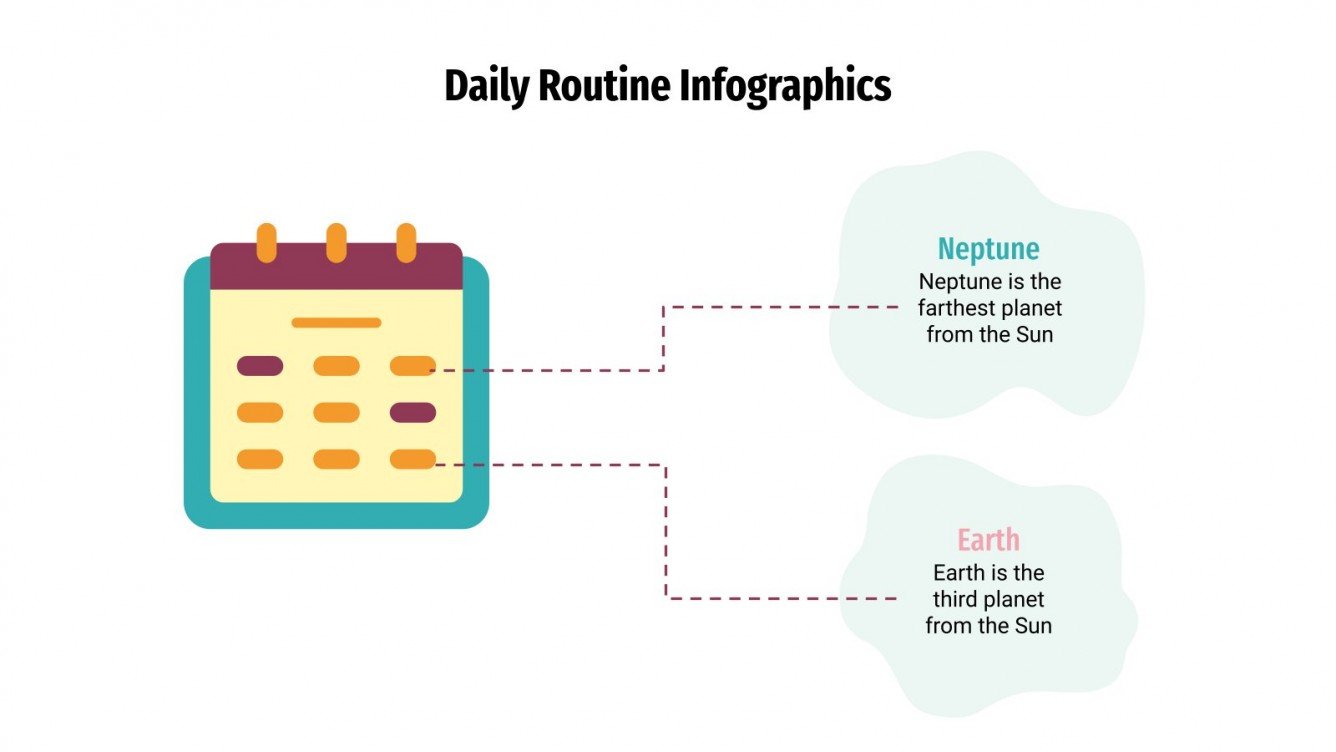 Daily Routine Infographics

Neptune
Neptune is the farthest planet from the Sun

Earth
Earth is the third planet from the Sun