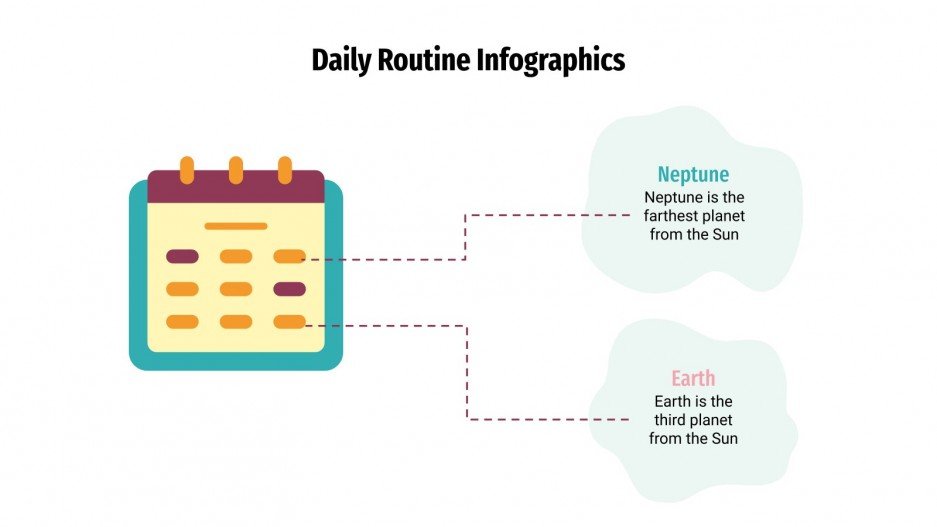 Daily Routine Infographics

Neptune
Neptune is the farthest planet from the Sun

Earth
Earth is the third planet from the Sun