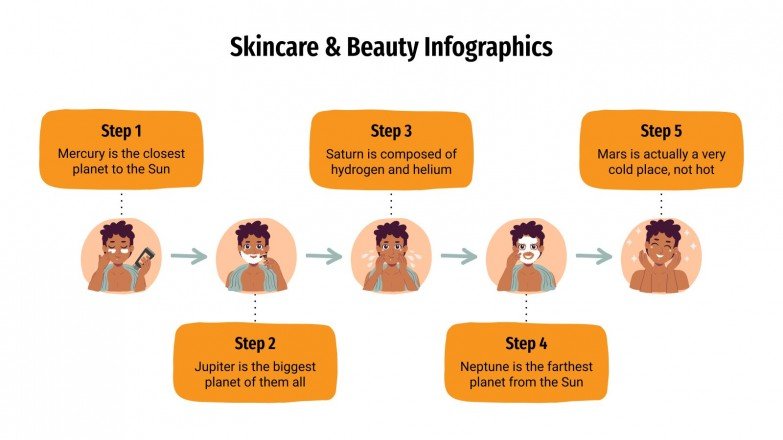 Skincare & Beauty Infographics

Step 1
Mercury is the closest planet to the Sun

Step 2
Jupiter is the biggest planet of them all

Step 3
Saturn is composed of hydrogen and helium

Step 4
Neptune is the farthest planet from the Sun

Step 5
Mars is actually a very cold place, not hot