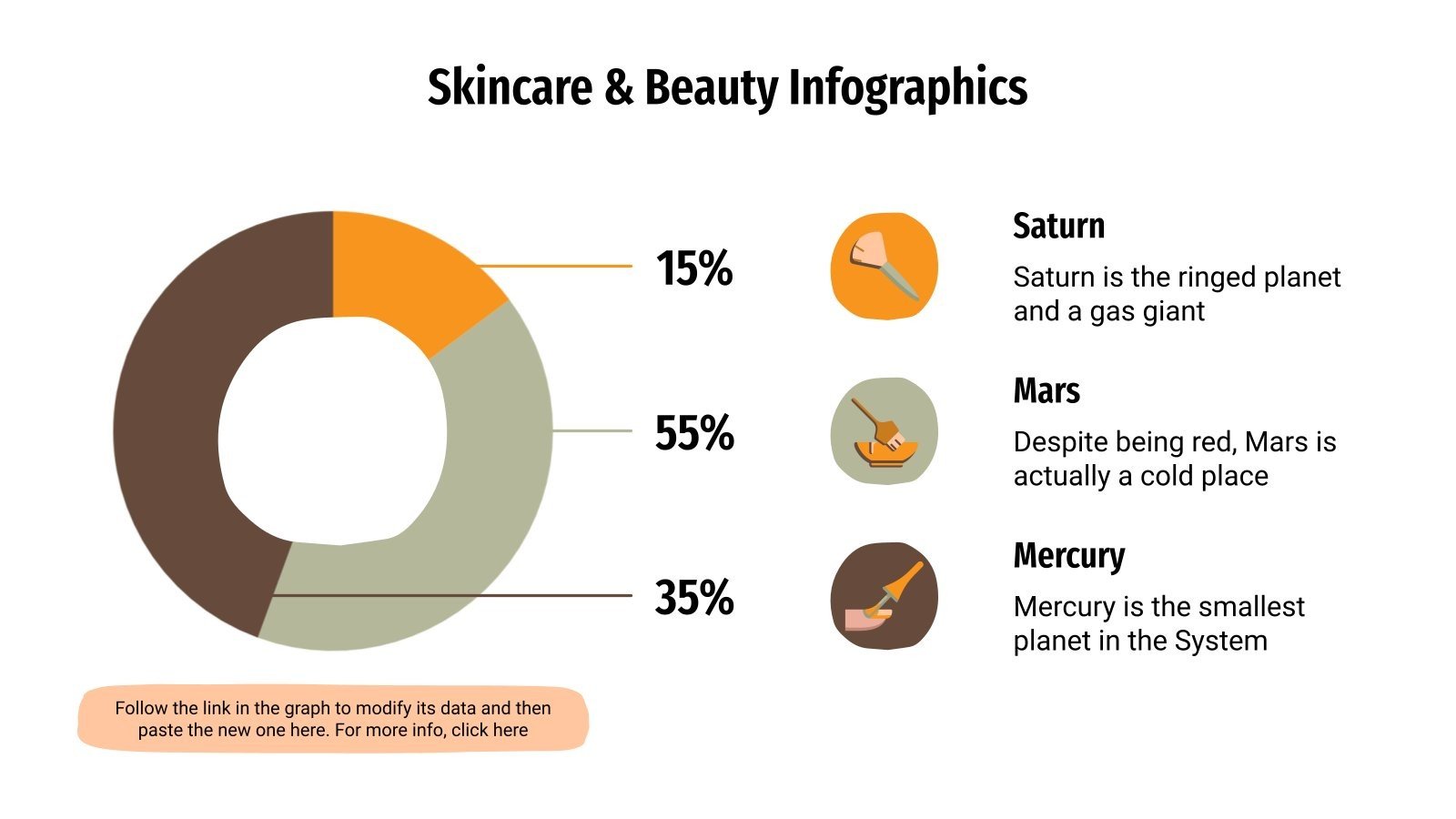 Skincare & Beauty Infographics

15%

55%

35%

Saturn

Saturn is the ringed planet and a gas giant

Mars

Despite being red, Mars is actually a cold place

Mercury

Mercury is the smallest planet in the System

Follow the link in the graph to modify its data and then paste the new one here. For more info, click here