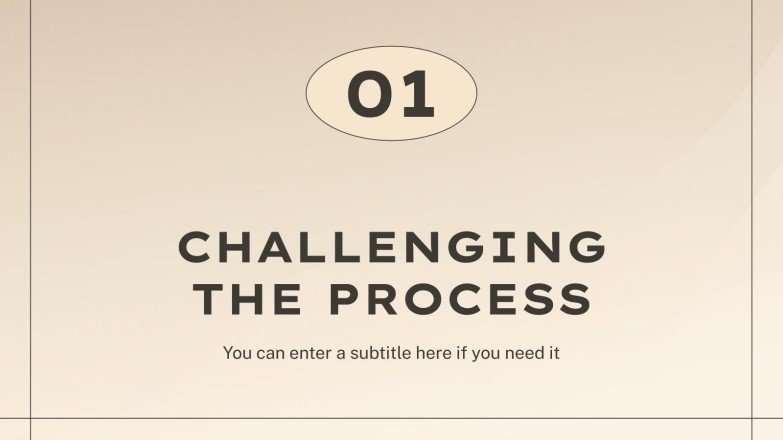 01

CHALLENGING THE PROCESS

You can enter a subtitle here if you need it