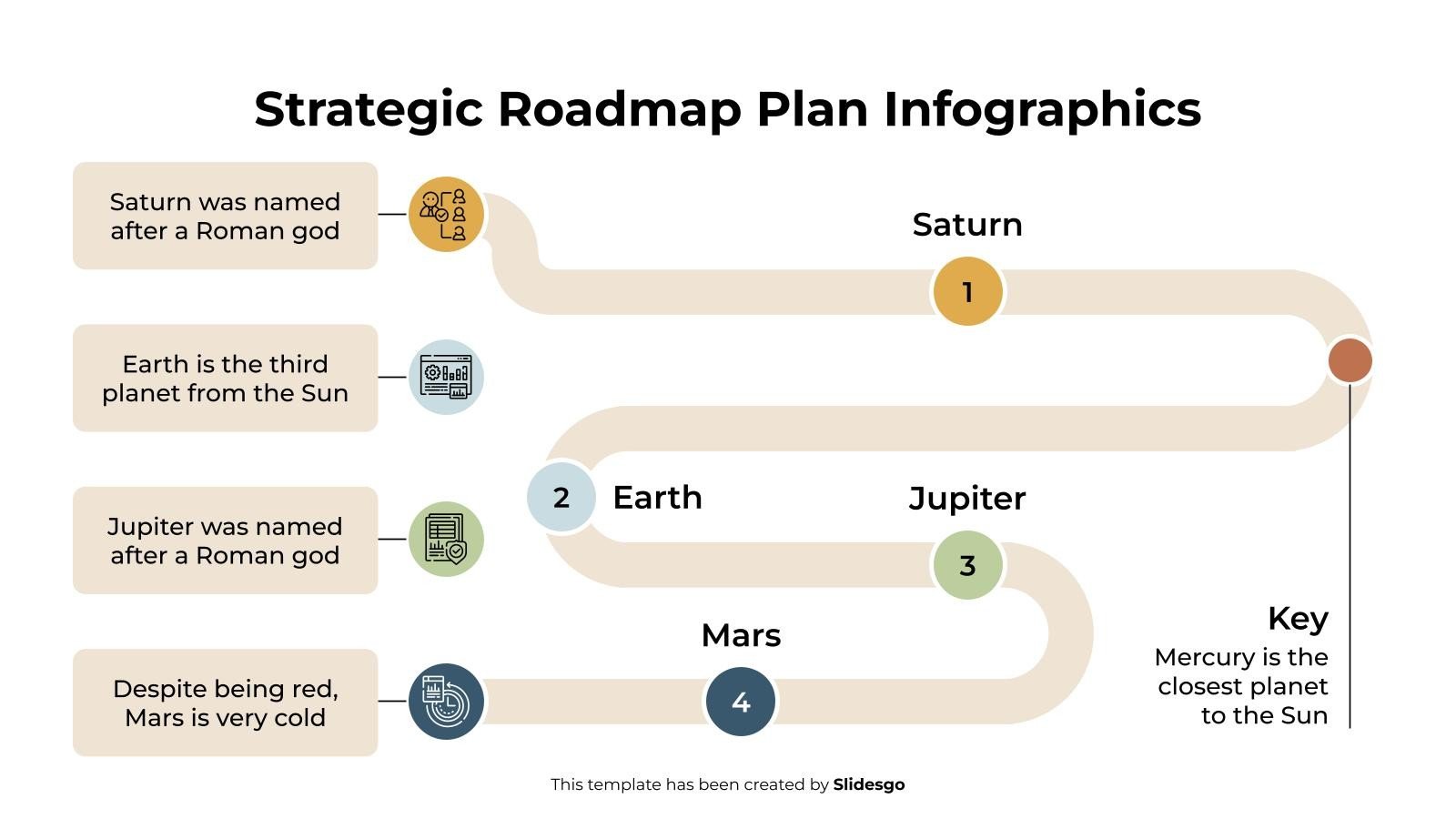 Strategic Roadmap Plan Infographics

Saturn was named after a Roman god

Earth is the third planet from the Sun

Jupiter was named after a Roman god

Despite being red, Mars is very cold

Saturn

1

2 Earth

Jupiter

3

Mars

4

Key

Mercury is the closest planet to the Sun

This template has been created by Slidesgo