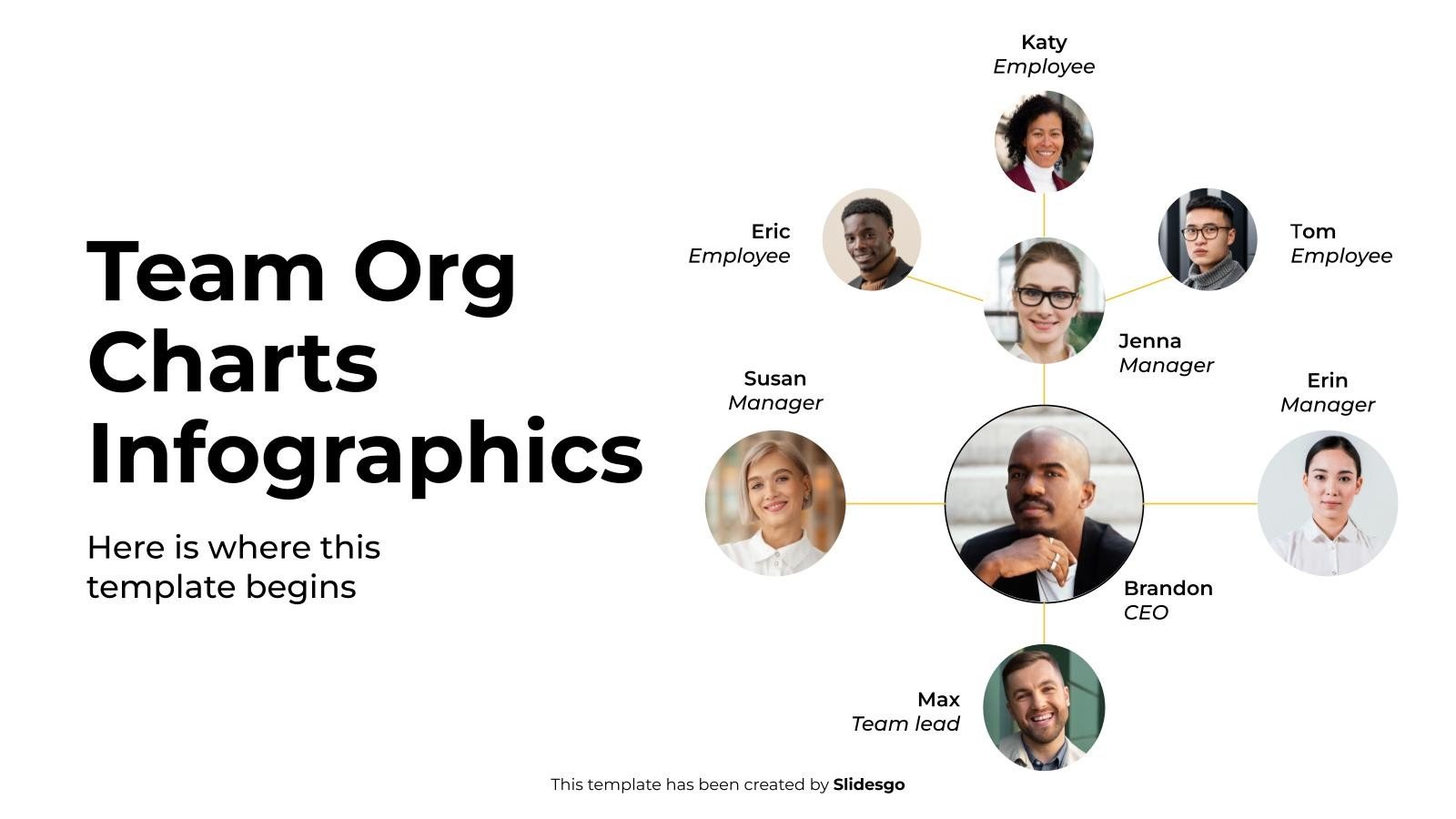 Team Org Charts Infographics

Here is where this template begins

Katy
Employee

Eric
Employee

Tom
Employee

Jenna
Manager

Susan
Manager

Erin
Manager

Brandon
CEO

Max
Team lead

This template has been created by Slidesgo