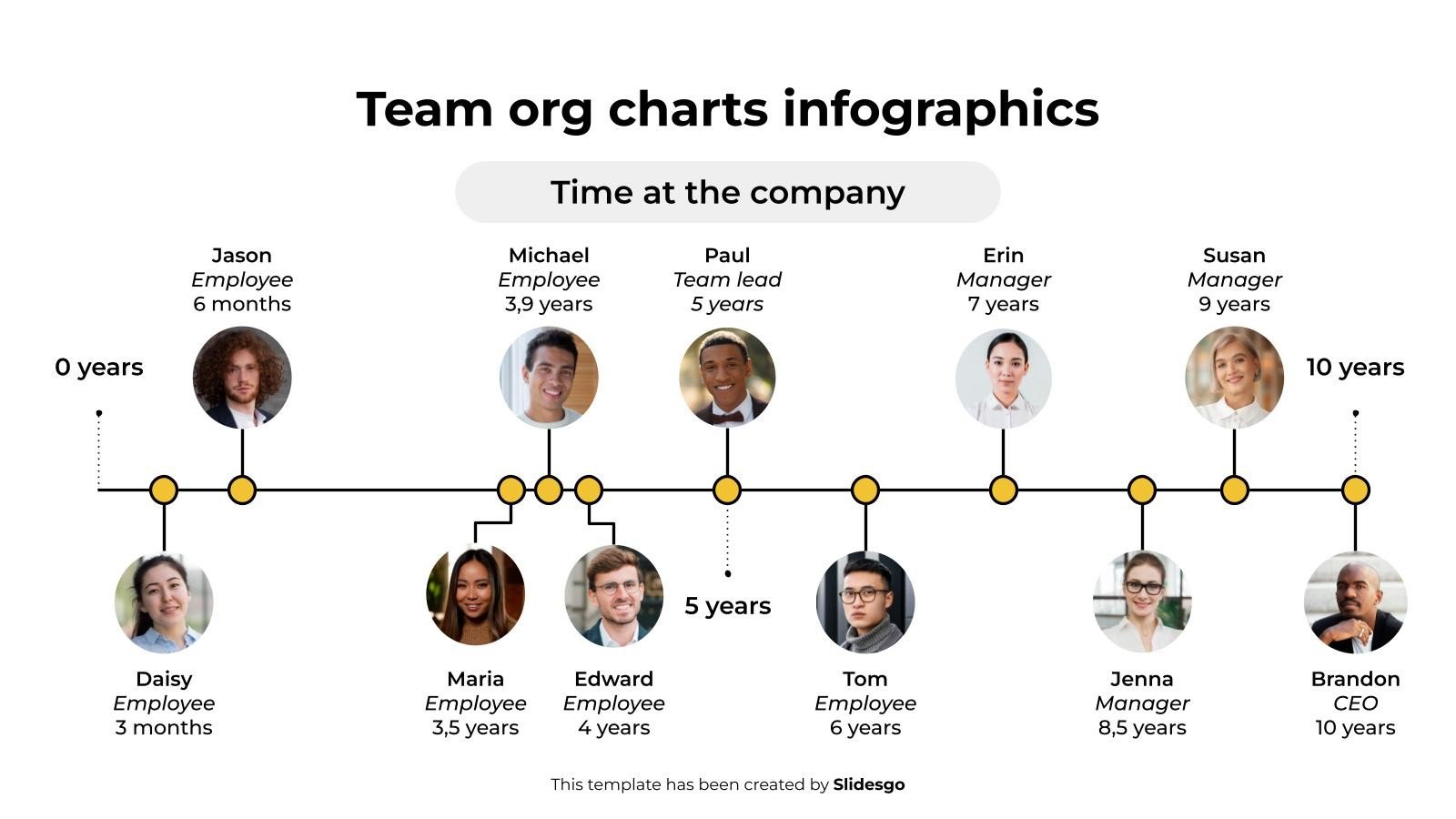 Team org charts infographics

Time at the company

Jason
Employee
6 months

Michael
Employee
3,9 years

Paul
Team lead
5 years

Erin
Manager
7 years

Susan
Manager
9 years

0 years

10 years

5 years

Daisy
Employee
3 months

Maria
Employee
3,5 years

Edward
Employee
4 years

Tom
Employee
6 years

Jenna
Manager
8,5 years

Brandon
CEO
10 years

This template has been created by Slidesgo