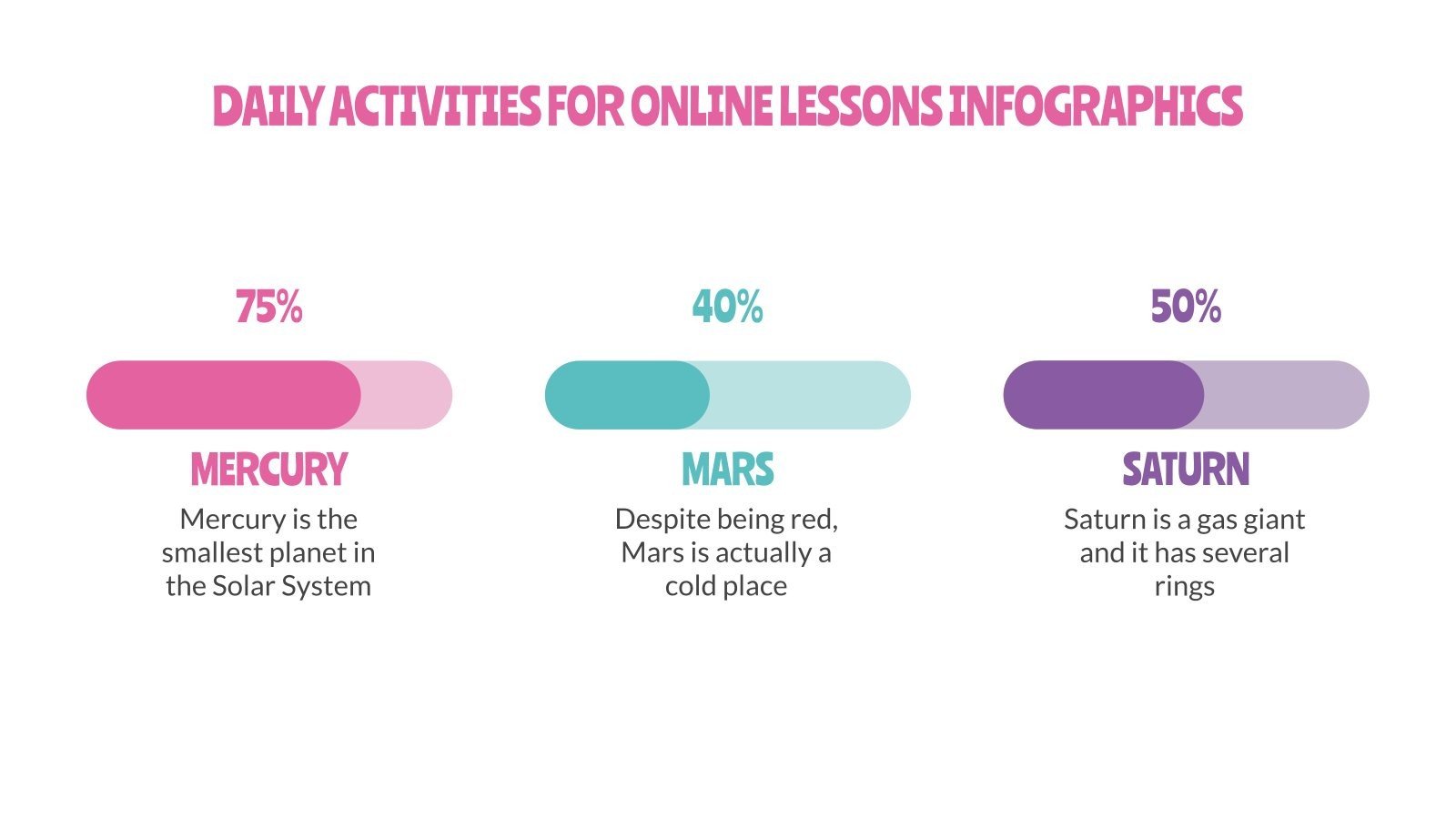 DAILY ACTIVITIES FOR ONLINE LESSONS INFOGRAPHICS

75%

MERCURY

Mercury is the smallest planet in the Solar System

40%

MARS

Despite being red, Mars is actually a cold place

50%

SATURN

Saturn is a gas giant and it has several rings