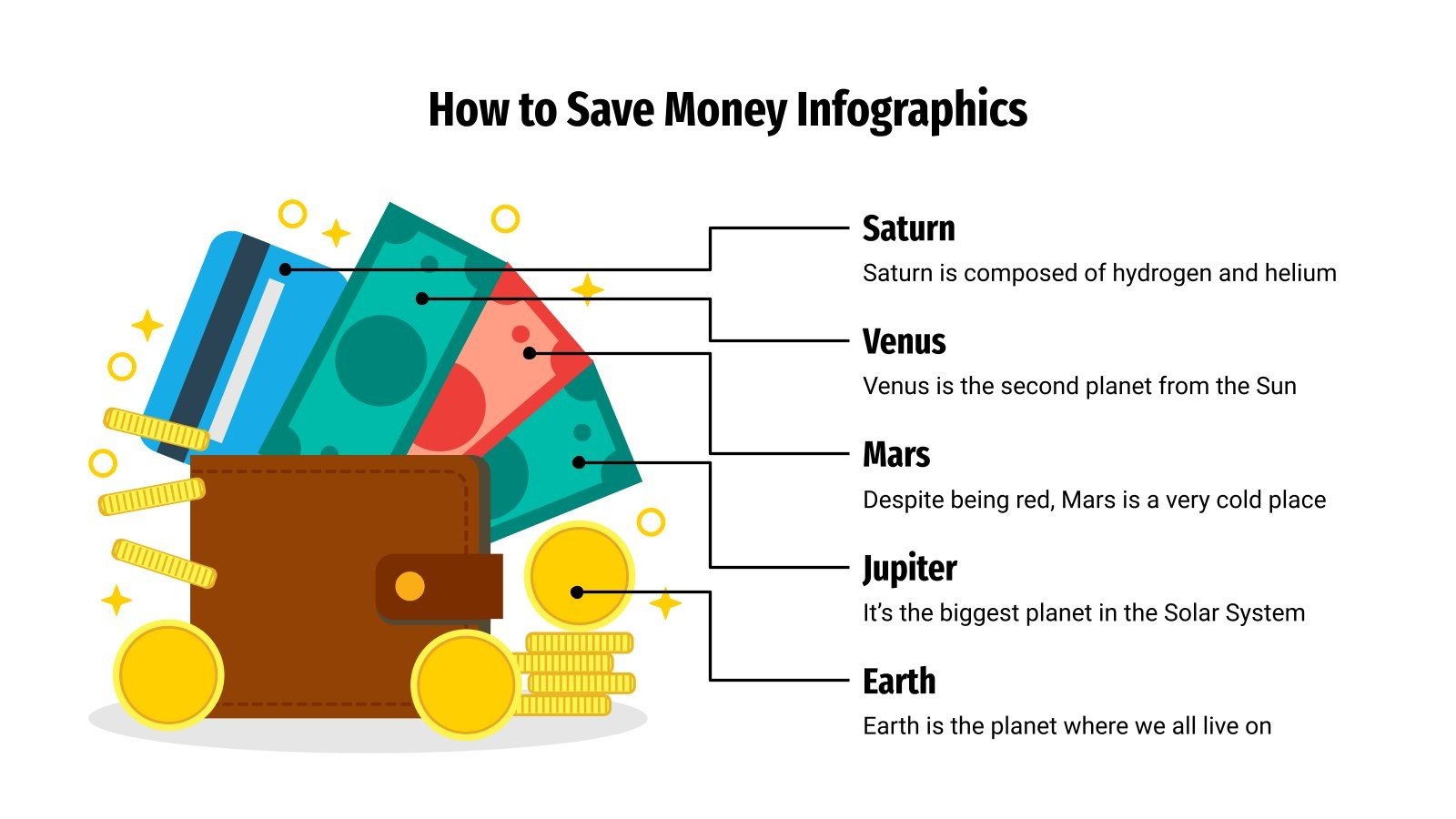 How to Save Money Infographics

Saturn
Saturn is composed of hydrogen and helium

Venus
Venus is the second planet from the Sun

Mars
Despite being red, Mars is a very cold place

Jupiter
It's the biggest planet in the Solar System

Earth
Earth is the planet where we all live on