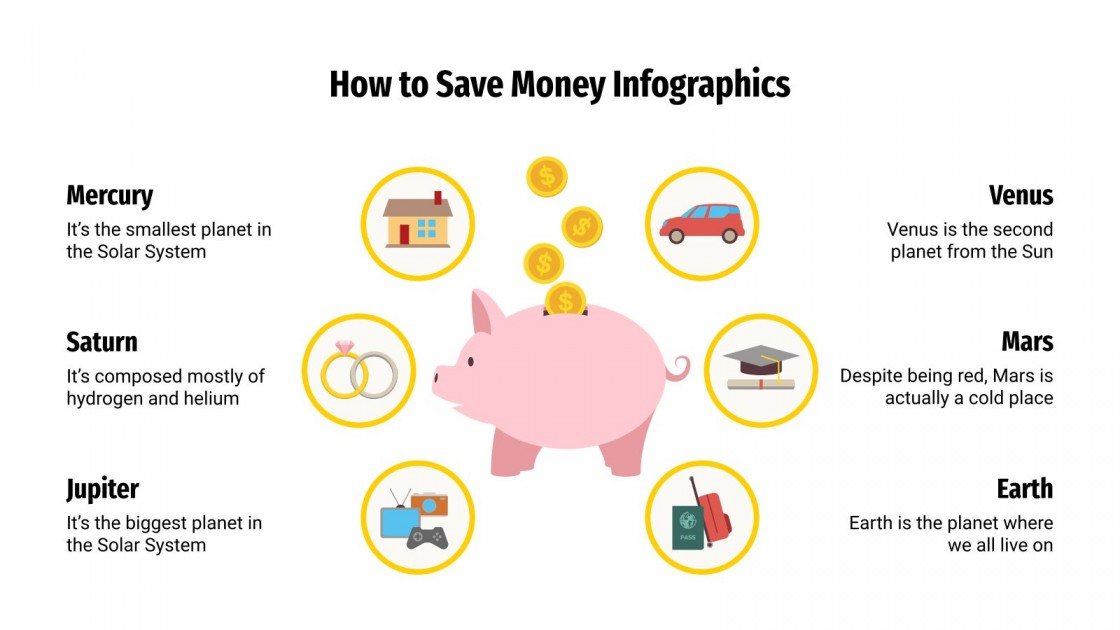 How to Save Money Infographics

Mercury
It's the smallest planet in the Solar System

Saturn
It's composed mostly of hydrogen and helium

Jupiter
It's the biggest planet in the Solar System

$

$

$

$

PASS

Venus
Venus is the second planet from the Sun

Mars
Despite being red, Mars is actually a cold place

Earth
Earth is the planet where we all live on