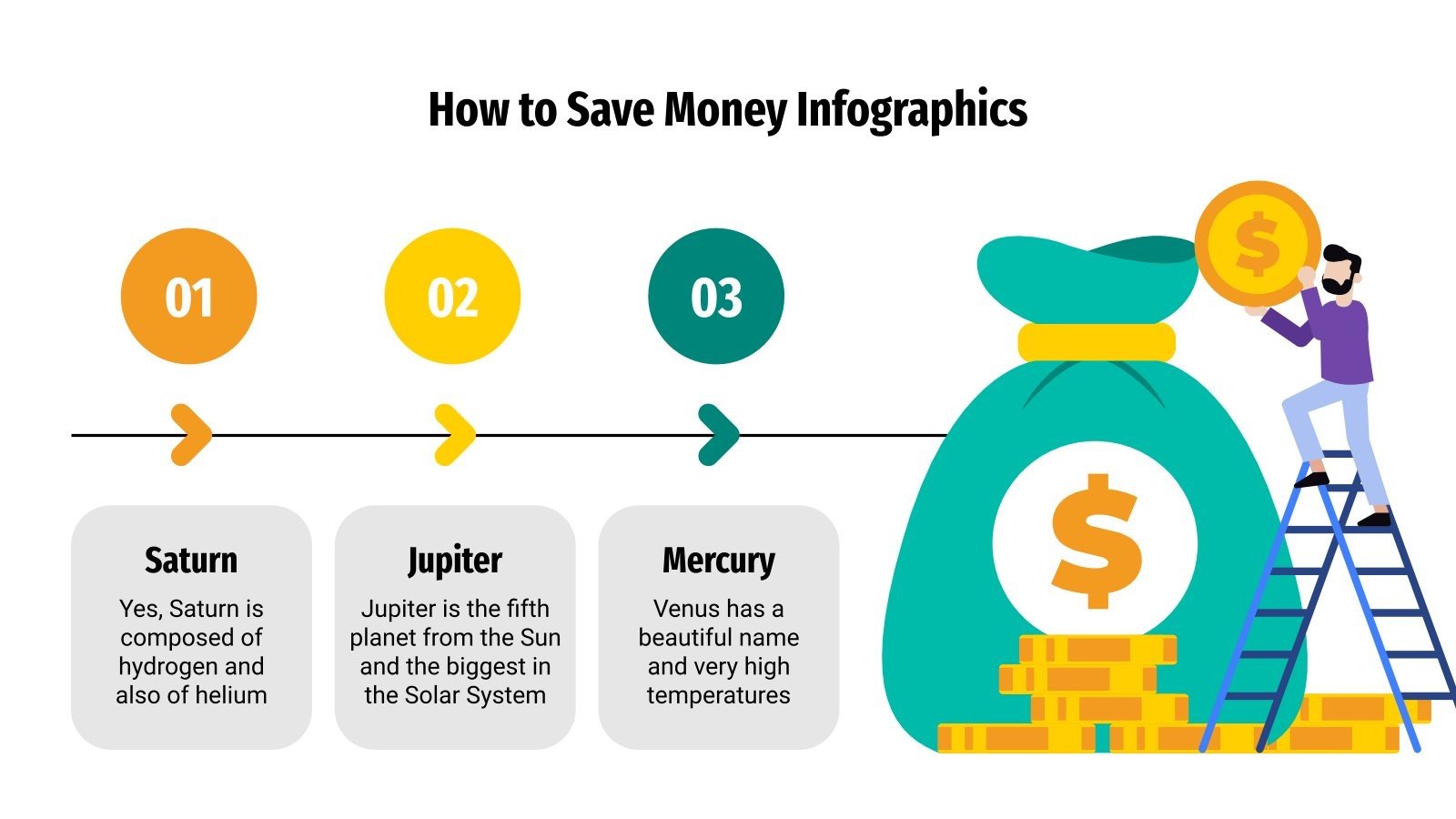 How to Save Money Infographics

01

02

03

Saturn

Yes, Saturn is composed of hydrogen and also of helium

Jupiter

Jupiter is the fifth planet from the Sun and the biggest in the Solar System

Mercury

Venus has a beautiful name and very high temperatures

$

$