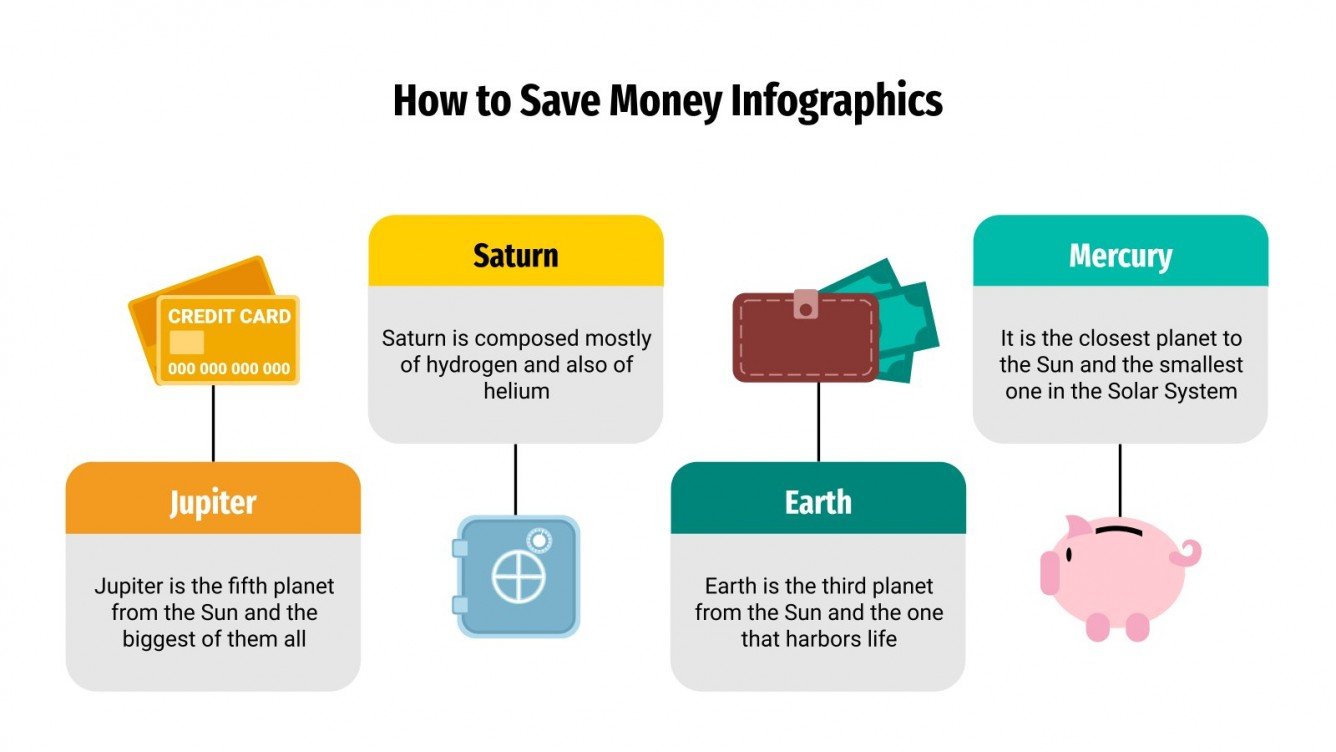 How to Save Money Infographics

CREDIT CARD
000 000 000 000

Jupiter

Jupiter is the fifth planet from the Sun and the biggest of them all

Saturn

Saturn is composed mostly of hydrogen and also of helium

Earth

Earth is the third planet from the Sun and the one that harbors life

Mercury

It is the closest planet to the Sun and the smallest one in the Solar System