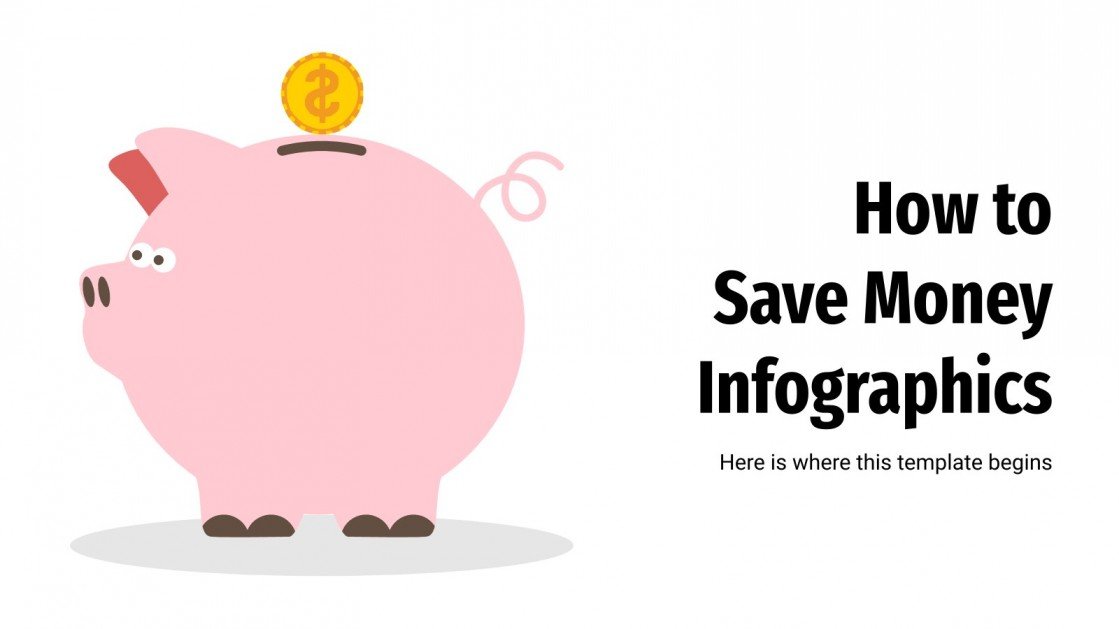 $

How to Save Money Infographics

Here is where this template begins