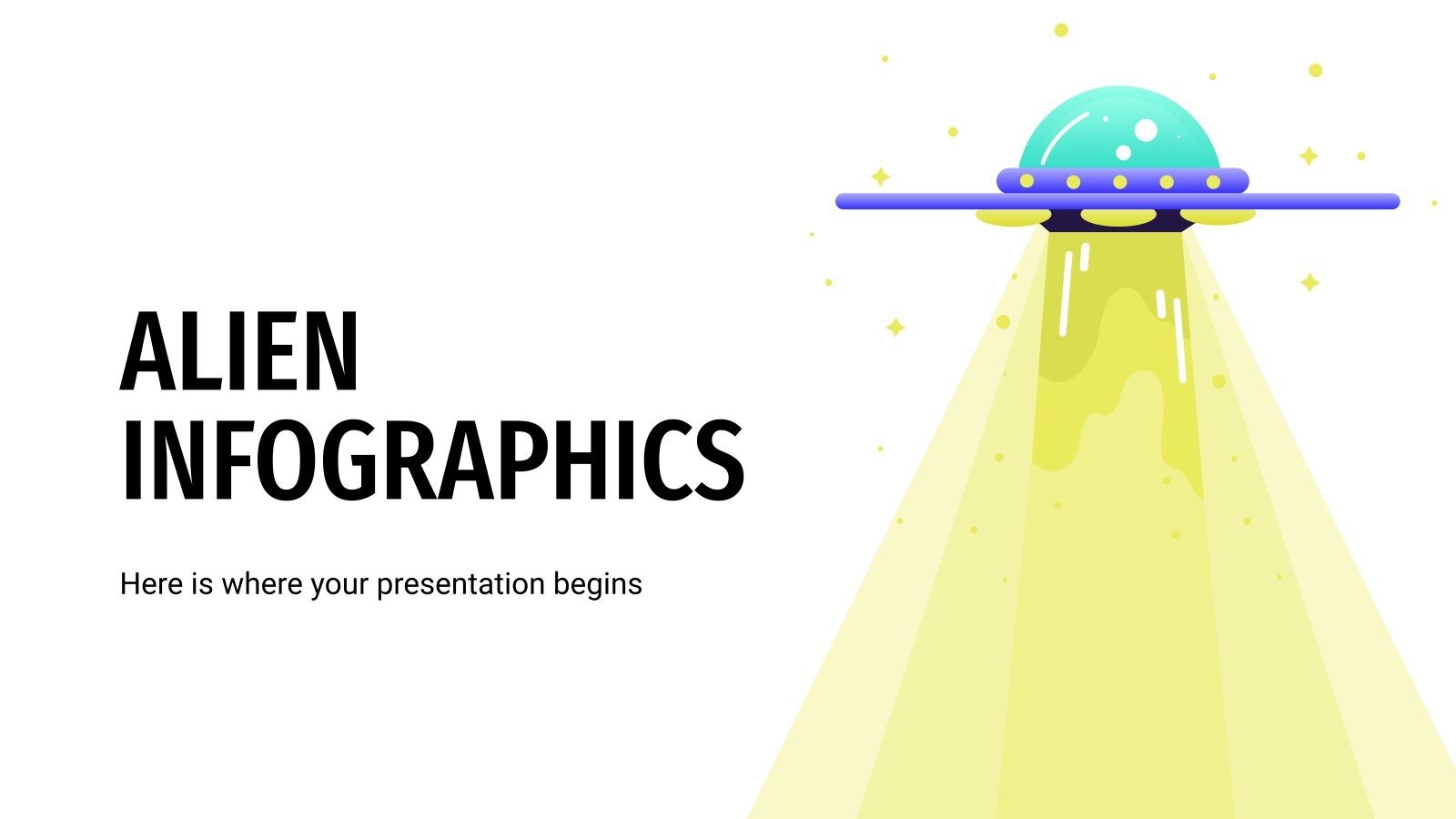 ALIEN INFOGRAPHICS

Here is where your presentation begins