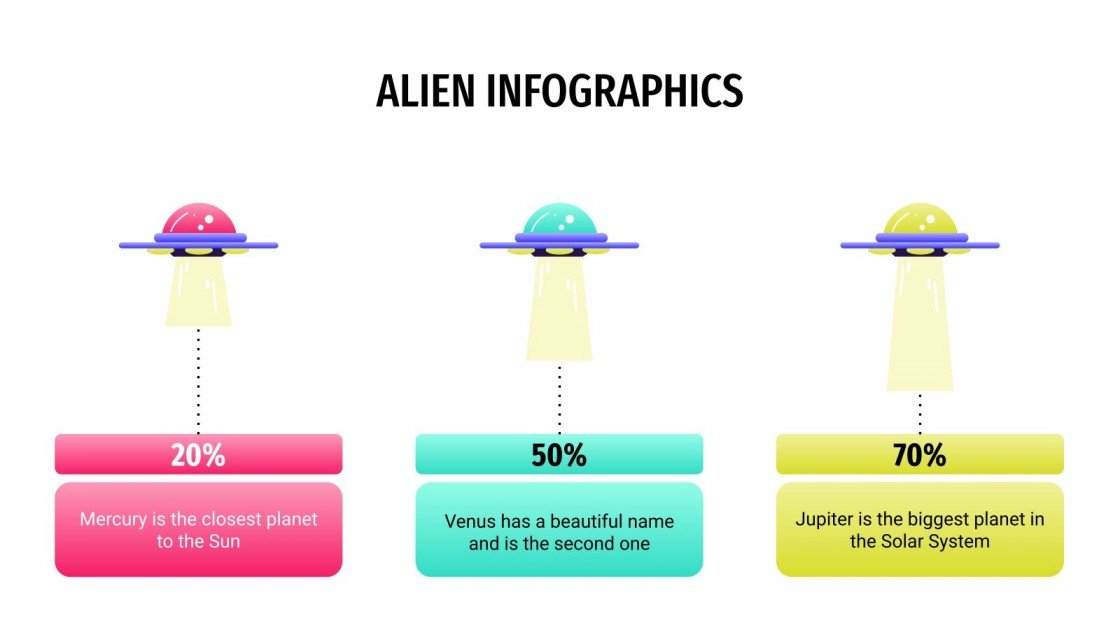 ALIEN INFOGRAPHICS

20%

Mercury is the closest planet to the Sun

50%

Venus has a beautiful name and is the second one

70%

Jupiter is the biggest planet in the Solar System