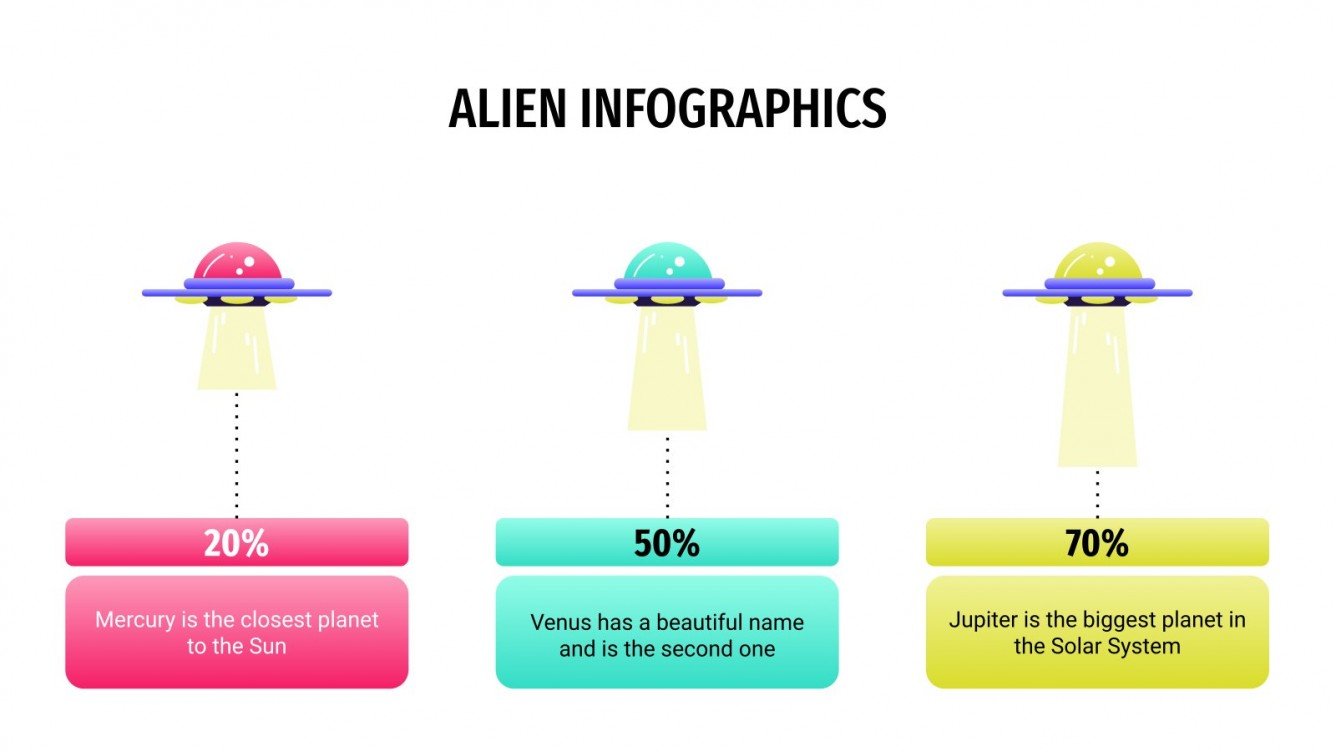 ALIEN INFOGRAPHICS

20%

Mercury is the closest planet to the Sun

50%

Venus has a beautiful name and is the second one

70%

Jupiter is the biggest planet in the Solar System