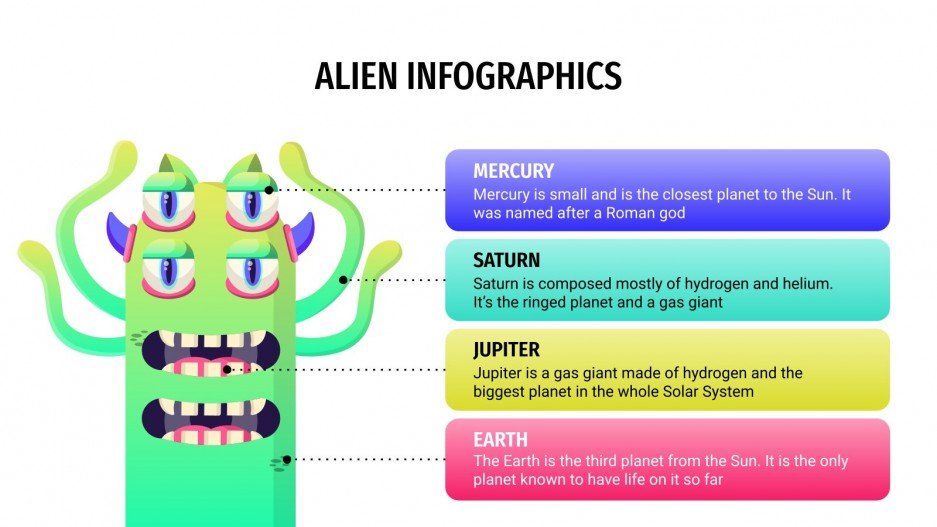 ALIEN INFOGRAPHICS

MERCURY
Mercury is small and is the closest planet to the Sun. It was named after a Roman god

SATURN
Saturn is composed mostly of hydrogen and helium. It's the ringed planet and a gas giant

JUPITER
Jupiter is a gas giant made of hydrogen and the biggest planet in the whole Solar System

EARTH
The Earth is the third planet from the Sun. It is the only planet known to have life on it so far