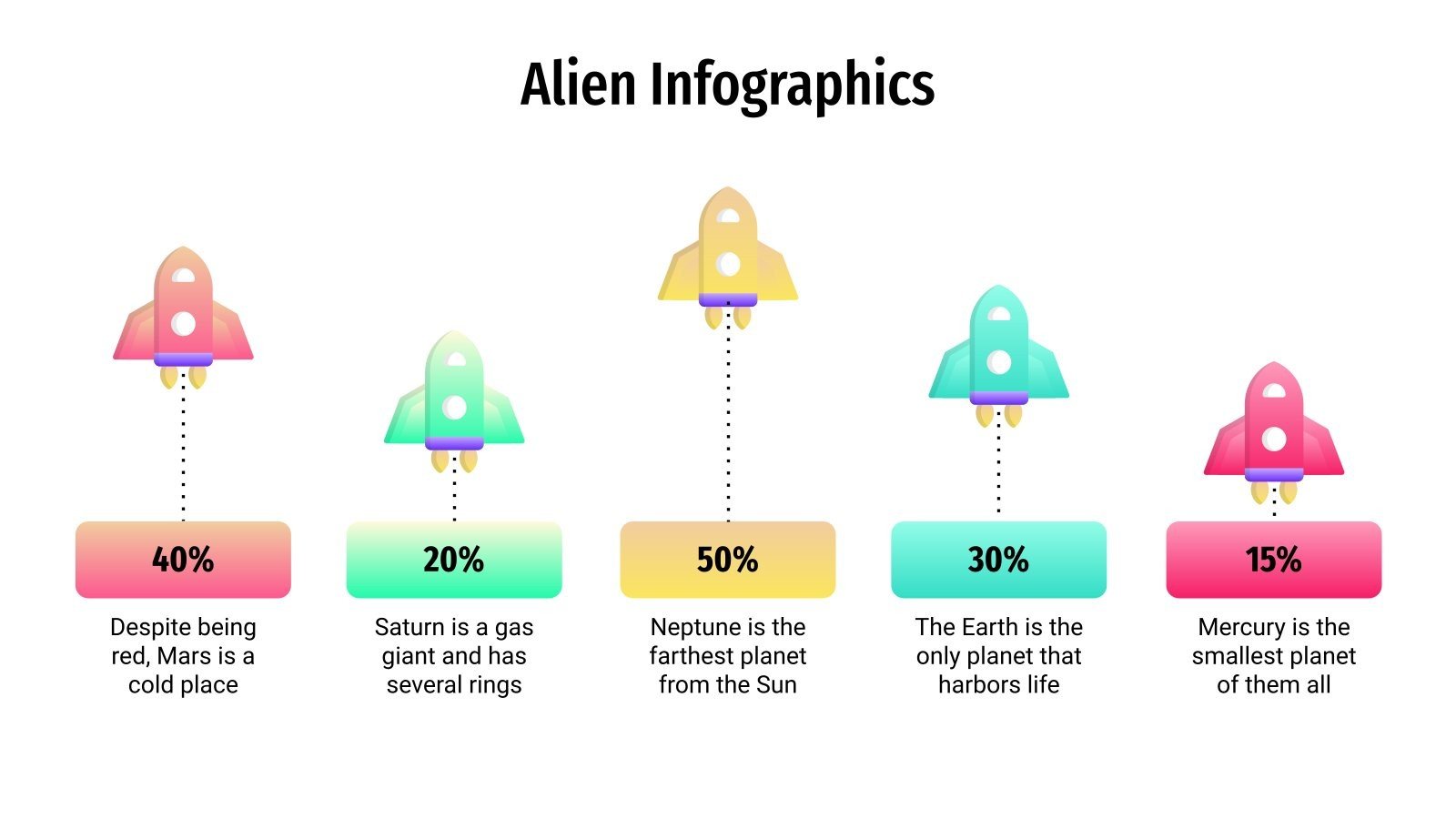 Alien Infographics

40%

Despite being red, Mars is a cold place

20%

Saturn is a gas giant and has several rings

50%

Neptune is the farthest planet from the Sun

30%

The Earth is the only planet that harbors life

15%

Mercury is the smallest planet of them all