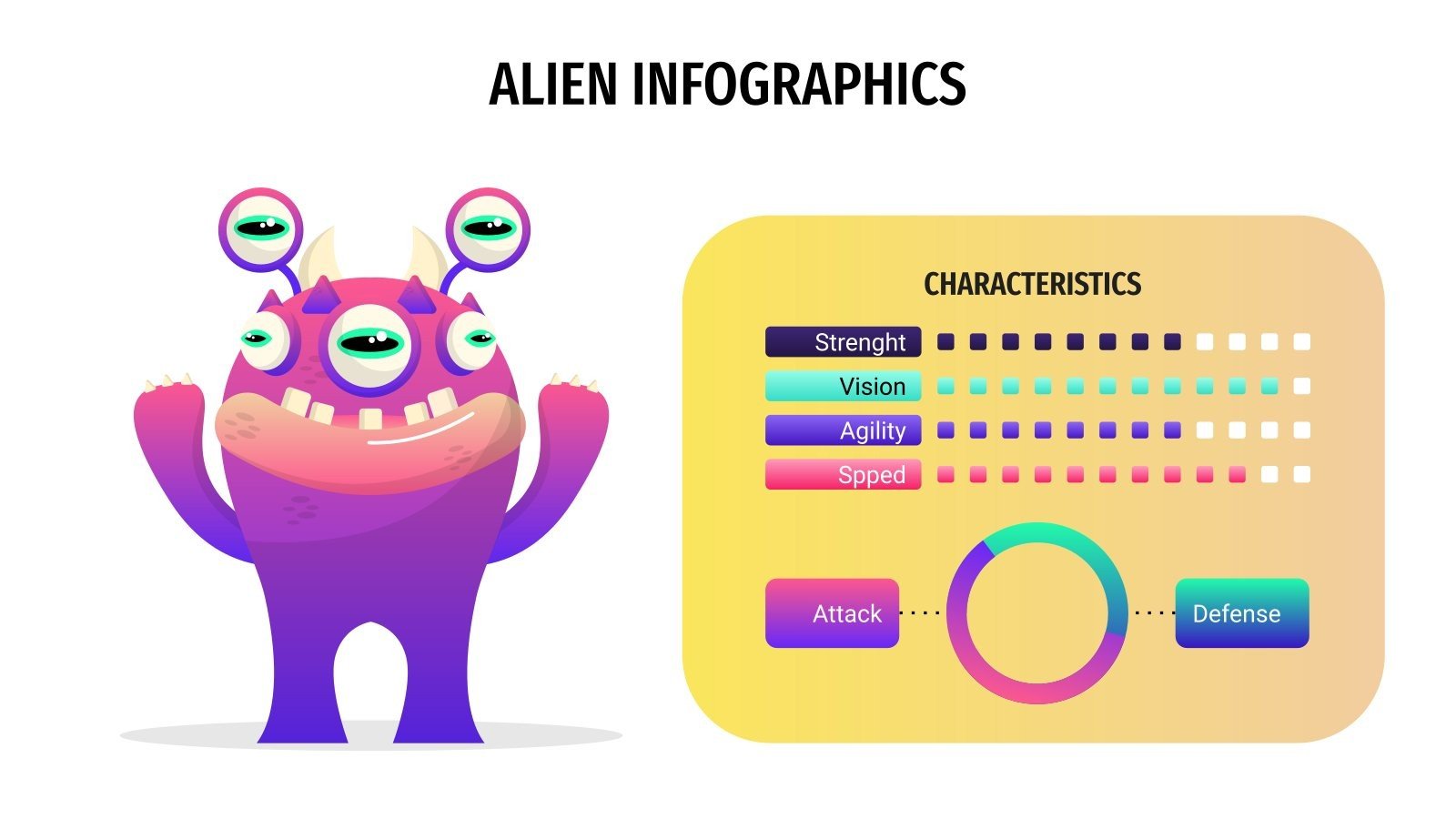 ALIEN INFOGRAPHICS

CHARACTERISTICS

Strenght

Vision

Agility

Spped

Attack

Defense