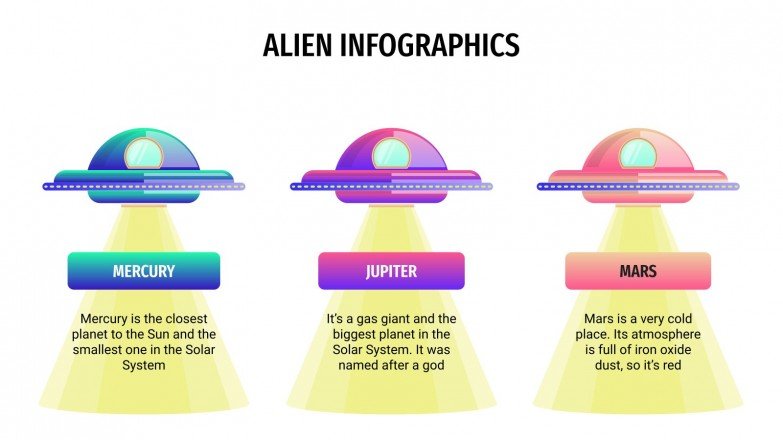 ALIEN INFOGRAPHICS

MERCURY

Mercury is the closest planet to the Sun and the smallest one in the Solar System

JUPITER

It's a gas giant and the biggest planet in the Solar System. It was named after a god

MARS

Mars is a very cold place. Its atmosphere is full of iron oxide dust, so it's red