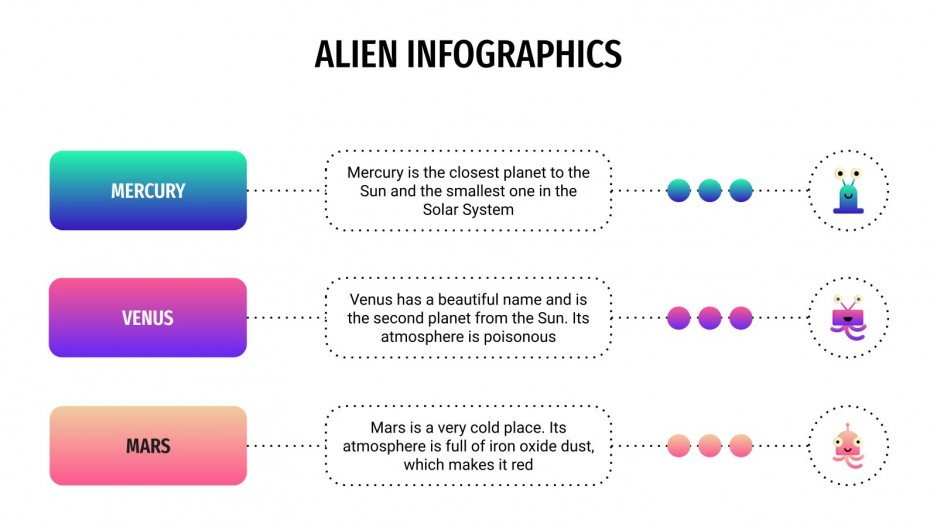 ALIEN INFOGRAPHICS

MERCURY

Mercury is the closest planet to the Sun and the smallest one in the Solar System

VENUS

Venus has a beautiful name and is the second planet from the Sun. Its atmosphere is poisonous

MARS

Mars is a very cold place. Its atmosphere is full of iron oxide dust, which makes it red