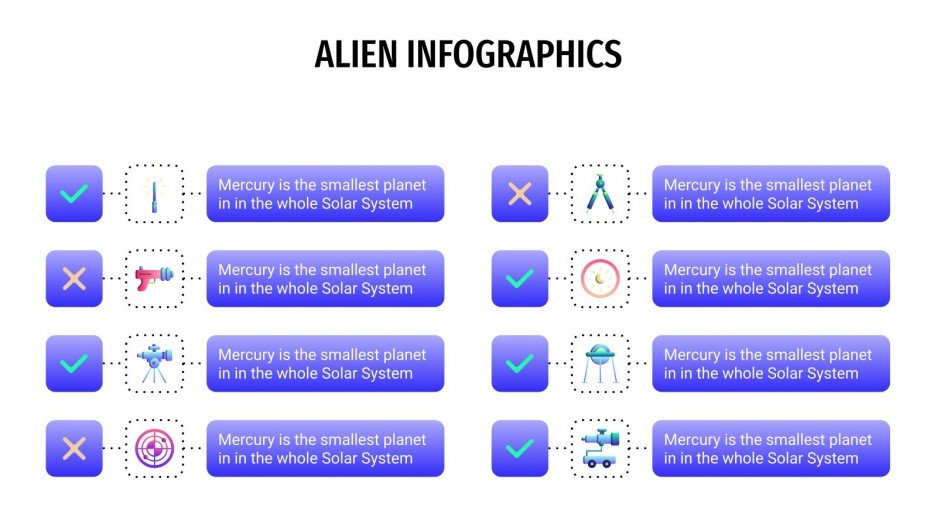 ALIEN INFOGRAPHICS

Mercury is the smallest planet in in the whole Solar System

Mercury is the smallest planet in in the whole Solar System

Mercury is the smallest planet in in the whole Solar System

Mercury is the smallest planet in in the whole Solar System

Mercury is the smallest planet in in the whole Solar System

Mercury is the smallest planet in in the whole Solar System

Mercury is the smallest planet in in the whole Solar System

Mercury is the smallest planet in in the whole Solar System