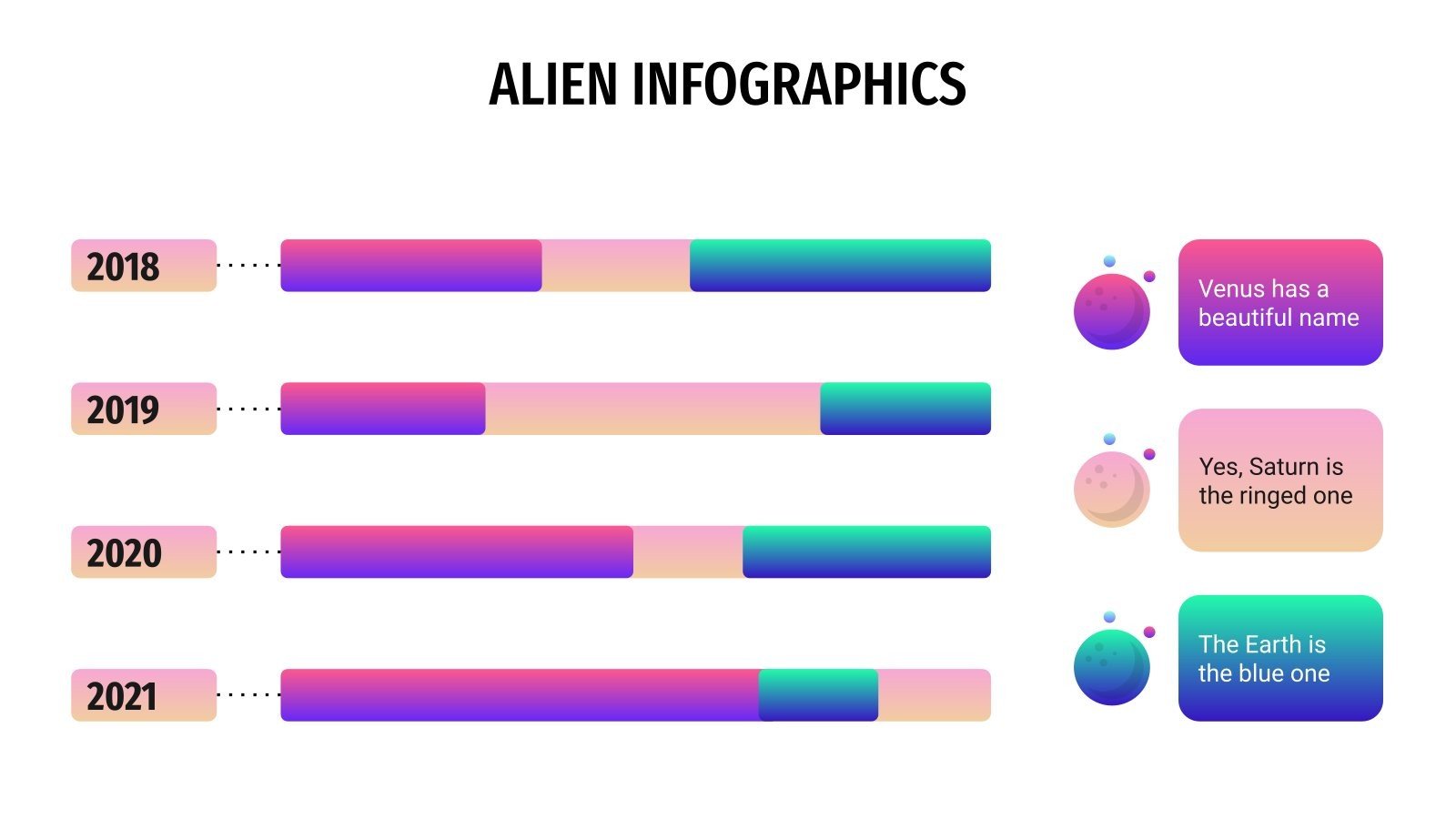 ALIEN INFOGRAPHICS

2018

2019

2020

2021

Venus has a beautiful name

Yes, Saturn is the ringed one

The Earth is the blue one