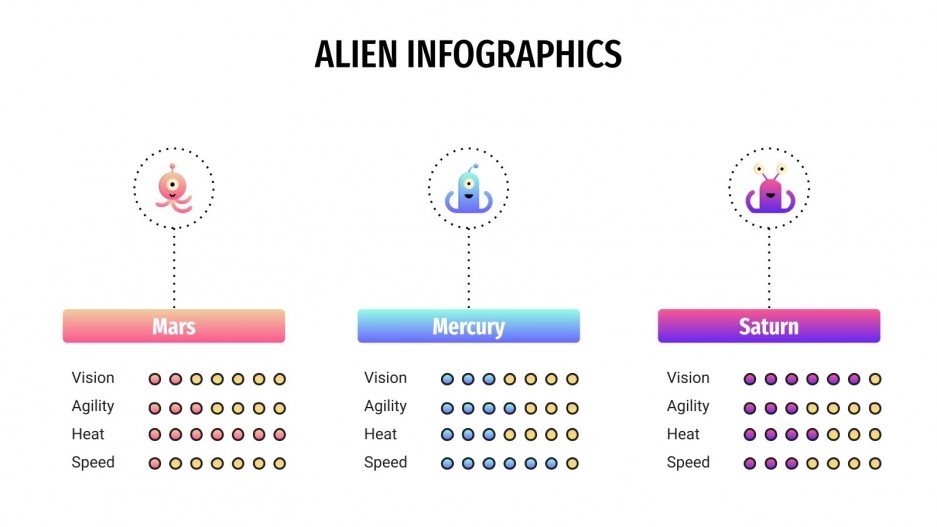 ALIEN INFOGRAPHICS

Mars

Vision
Agility
Heat
Speed

Mercury

Vision
Agility
Heat
Speed

Saturn

Vision
Agility
Heat
Speed