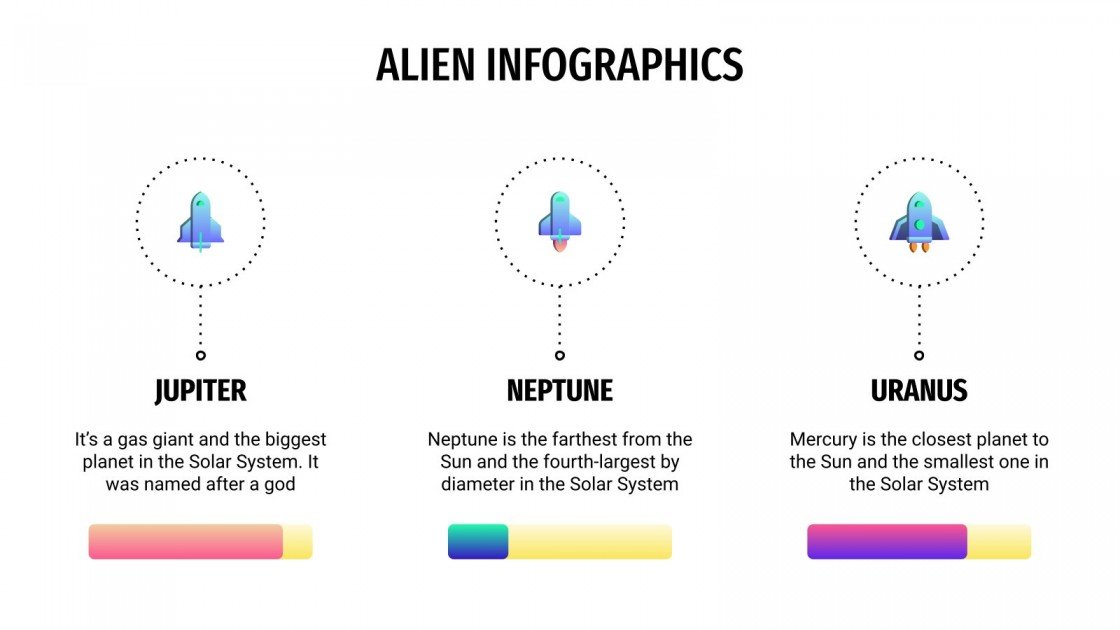 ALIEN INFOGRAPHICS

JUPITER

It's a gas giant and the biggest planet in the Solar System. It was named after a god

NEPTUNE

Neptune is the farthest from the Sun and the fourth-largest by diameter in the Solar System

URANUS

Mercury is the closest planet to the Sun and the smallest one in the Solar System