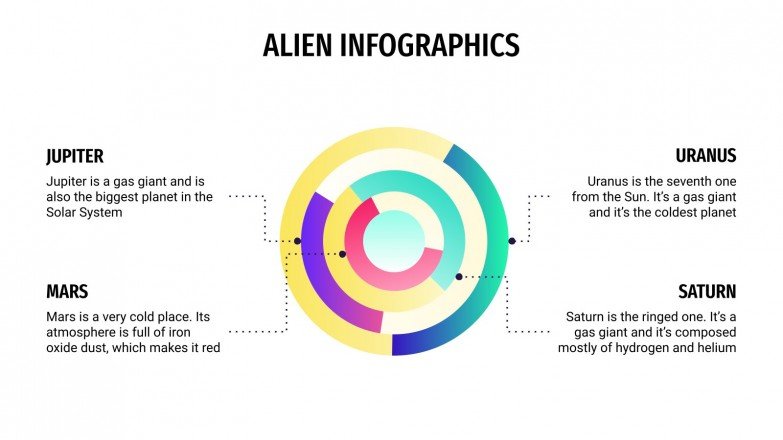 ALIEN INFOGRAPHICS

JUPITER
Jupiter is a gas giant and is also the biggest planet in the Solar System

MARS
Mars is a very cold place. Its atmosphere is full of iron oxide dust, which makes it red

URANUS
Uranus is the seventh one from the Sun. It's a gas giant and it's the coldest planet

SATURN
Saturn is the ringed one. It's a gas giant and it's composed mostly of hydrogen and helium