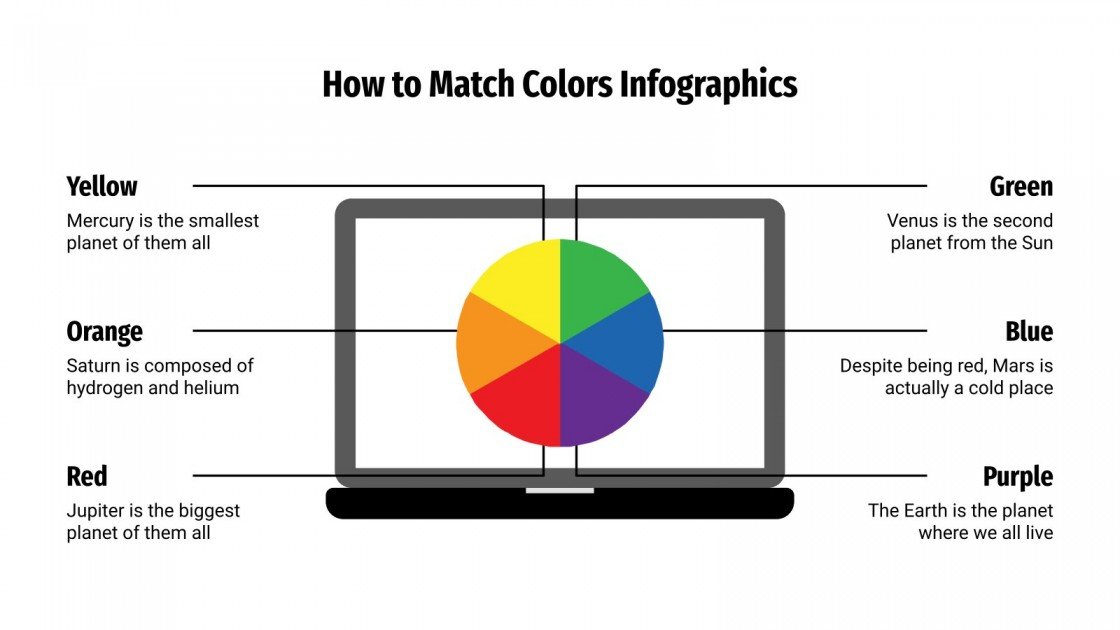 How to Match Colors Infographics

Yellow
Mercury is the smallest planet of them all

Orange
Saturn is composed of hydrogen and helium

Red
Jupiter is the biggest planet of them all

Green
Venus is the second planet from the Sun

Blue
Despite being red, Mars is actually a cold place

Purple
The Earth is the planet where we all live