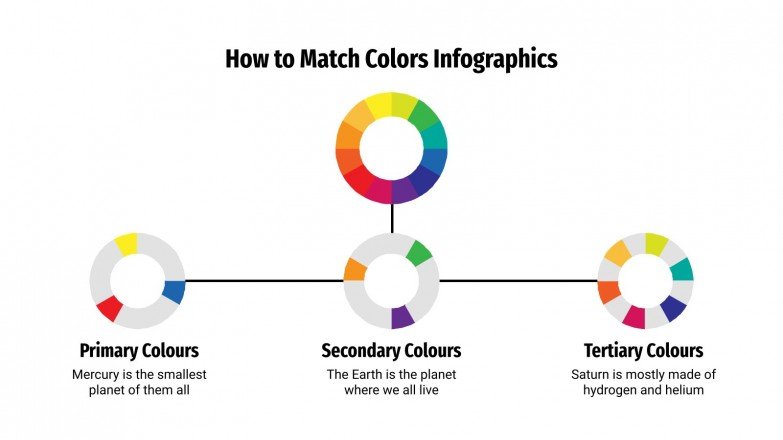 How to Match Colors Infographics

Primary Colours
Mercury is the smallest planet of them all

Secondary Colours
The Earth is the planet where we all live

Tertiary Colours
Saturn is mostly made of hydrogen and helium