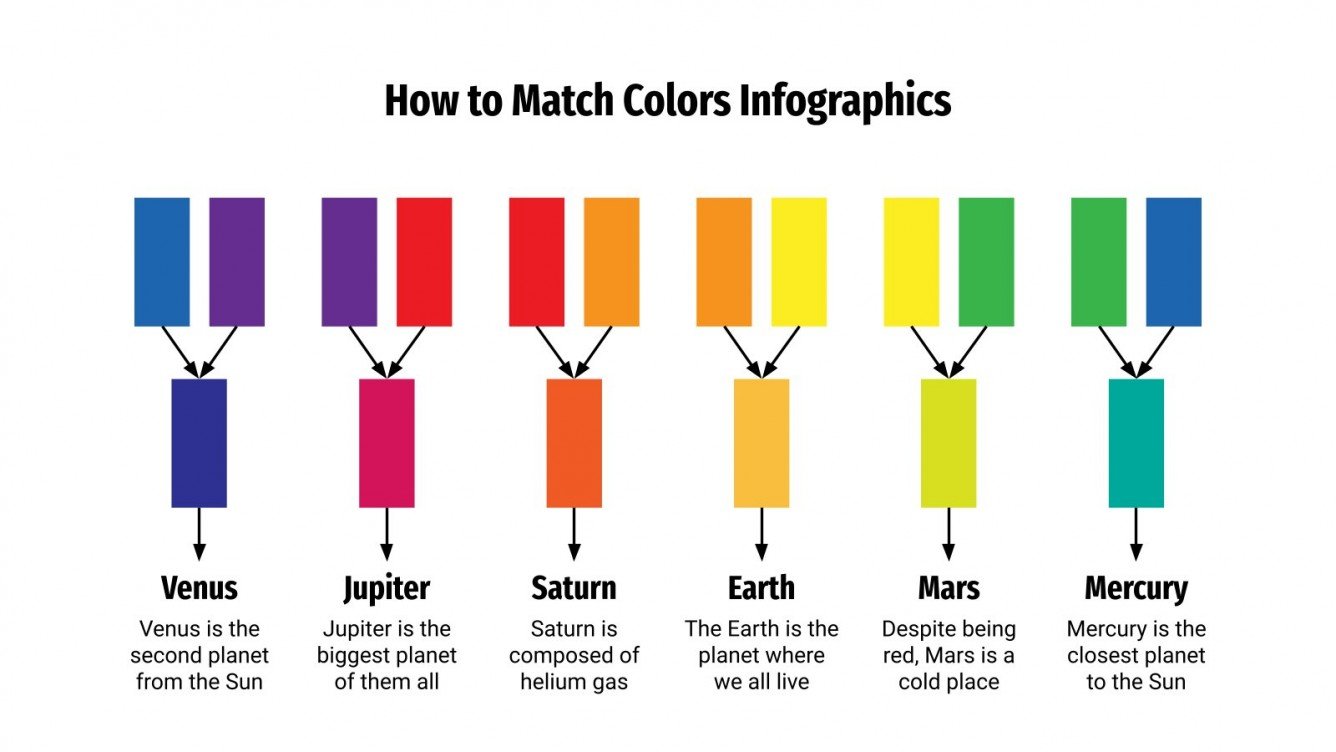 How to Match Colors Infographics

Venus
Venus is the second planet from the Sun

Jupiter
Jupiter is the biggest planet of them all

Saturn
Saturn is composed of helium gas

Earth
The Earth is the planet where we all live

Mars
Despite being red, Mars is a cold place

Mercury
Mercury is the closest planet to the Sun