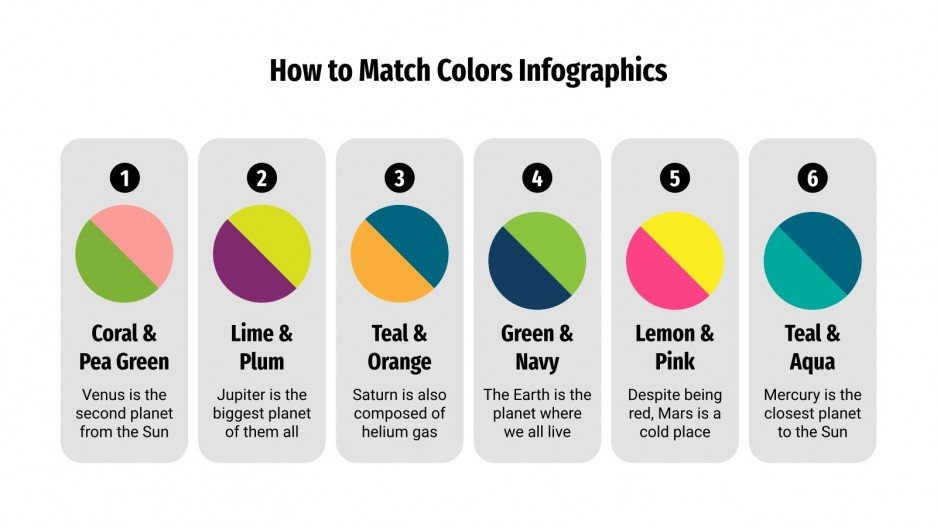 How to Match Colors Infographics

1
Coral & Pea Green
Venus is the second planet from the Sun

2
Lime & Plum
Jupiter is the biggest planet of them all

3
Teal & Orange
Saturn is also composed of helium gas

4
Green & Navy
The Earth is the planet where we all live

5
Lemon & Pink
Despite being red, Mars is a cold place

6
Teal & Aqua
Mercury is the closest planet to the Sun