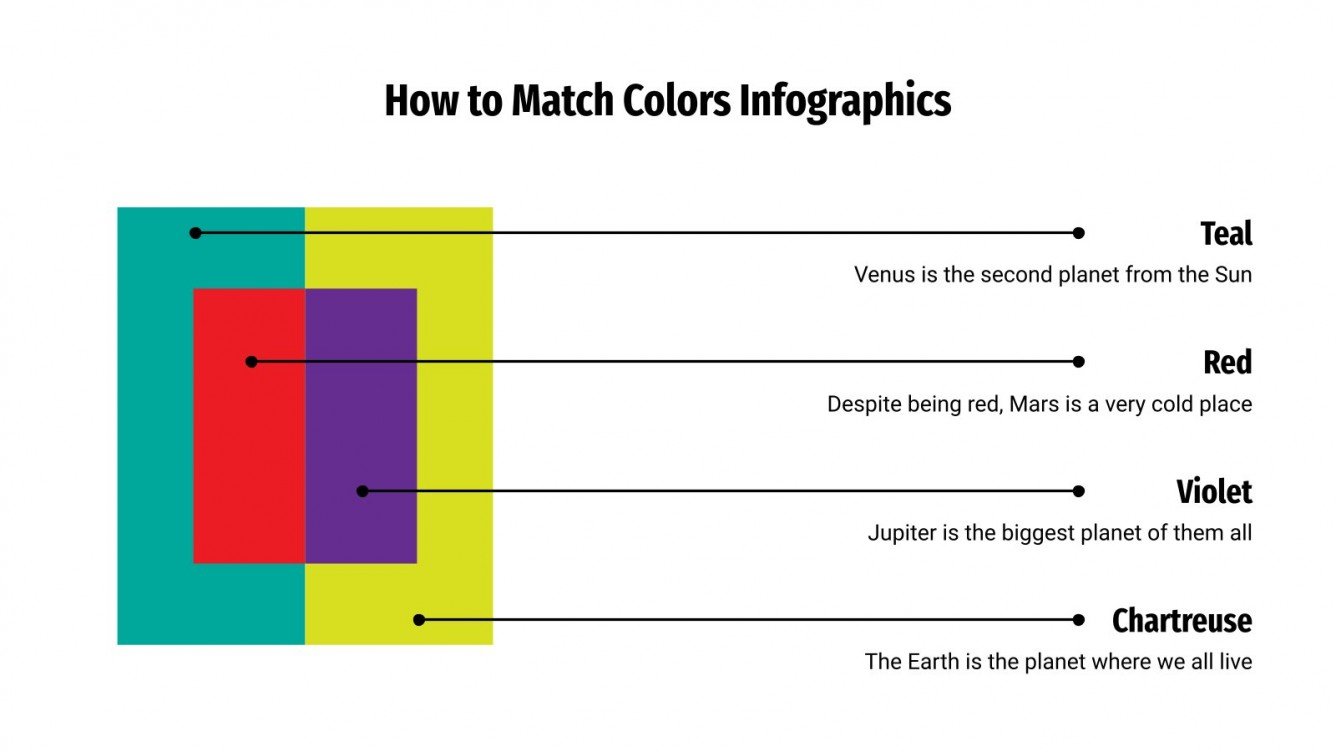 How to Match Colors Infographics

Teal
Venus is the second planet from the Sun

Red
Despite being red, Mars is a very cold place

Violet
Jupiter is the biggest planet of them all

Chartreuse
The Earth is the planet where we all live