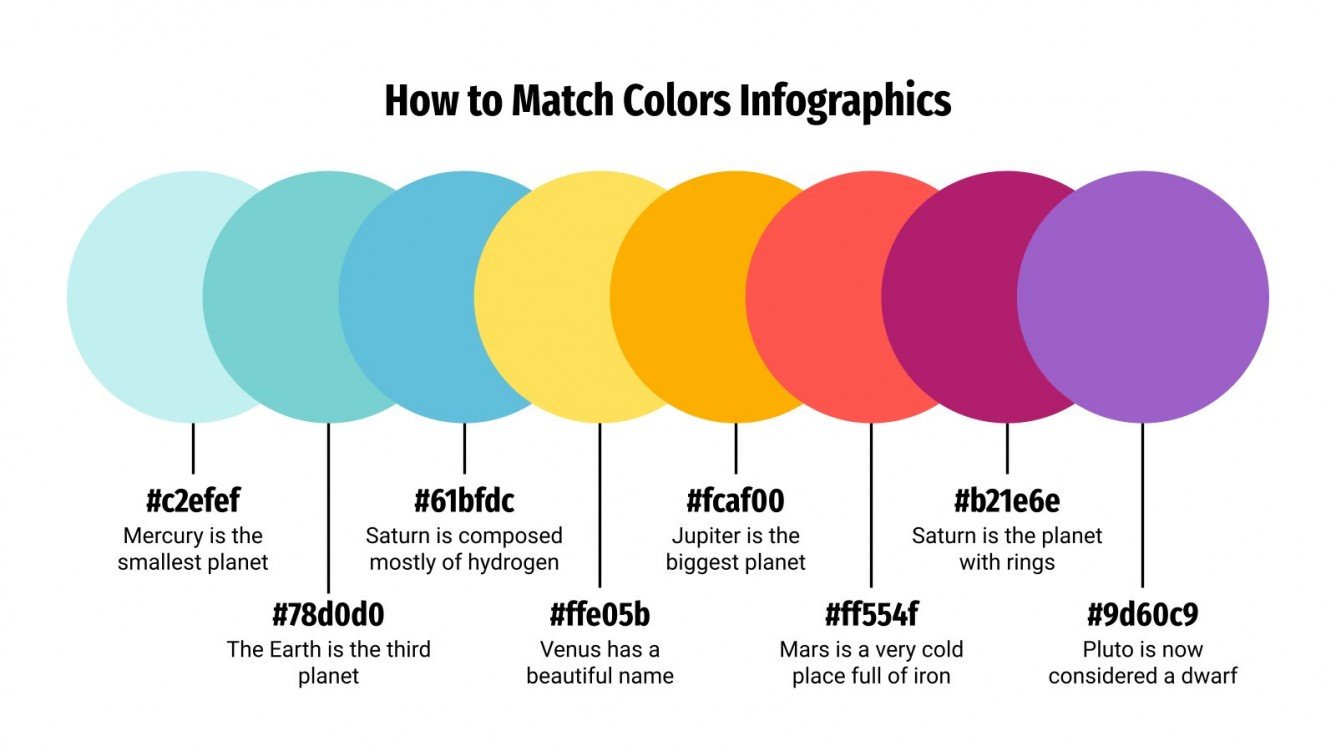 How to Match Colors Infographics

#c2efef
Mercury is the smallest planet

#78d0d0
The Earth is the third planet

#61bfdc
Saturn is composed mostly of hydrogen

#ffe05b
Venus has a beautiful name

#fcaf00
Jupiter is the biggest planet

#ff554f
Mars is a very cold place full of iron

#b21e6e
Saturn is the planet with rings

#9d60c9
Pluto is now considered a dwarf