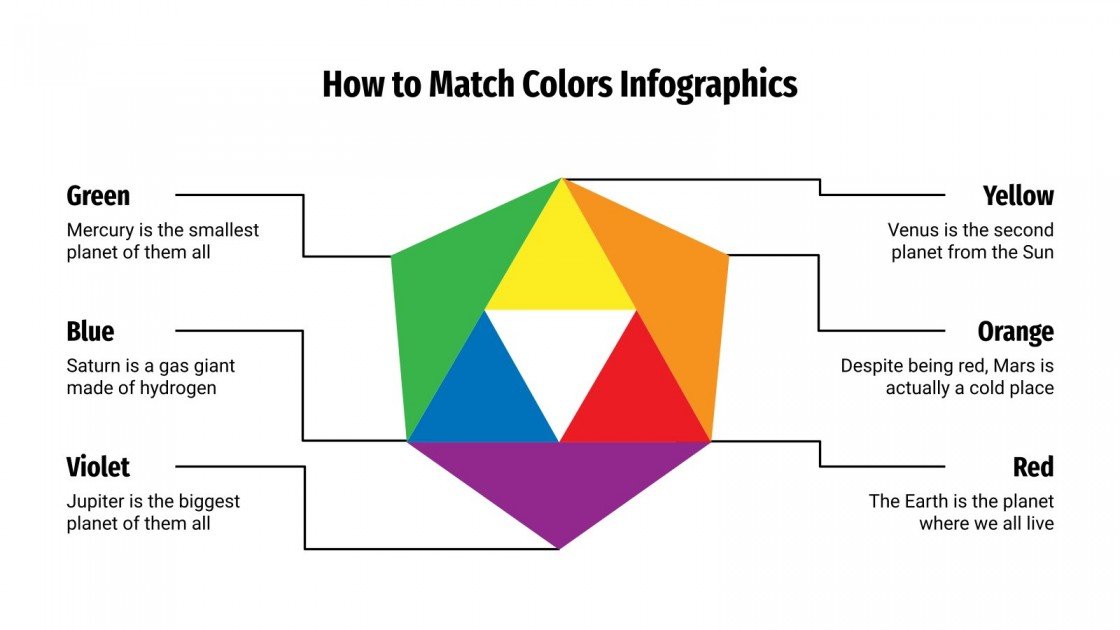 How to Match Colors Infographics

Green
Mercury is the smallest planet of them all

Blue
Saturn is a gas giant made of hydrogen

Violet
Jupiter is the biggest planet of them all

Yellow
Venus is the second planet from the Sun

Orange
Despite being red, Mars is actually a cold place

Red
The Earth is the planet where we all live