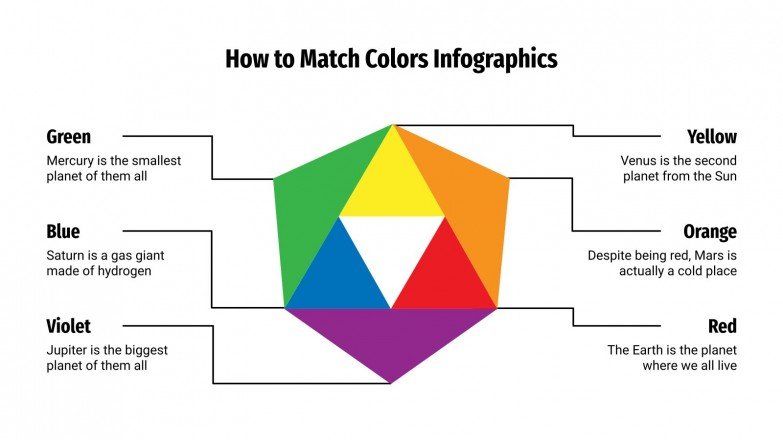 How to Match Colors Infographics

Green
Mercury is the smallest planet of them all

Blue
Saturn is a gas giant made of hydrogen

Violet
Jupiter is the biggest planet of them all

Yellow
Venus is the second planet from the Sun

Orange
Despite being red, Mars is actually a cold place

Red
The Earth is the planet where we all live