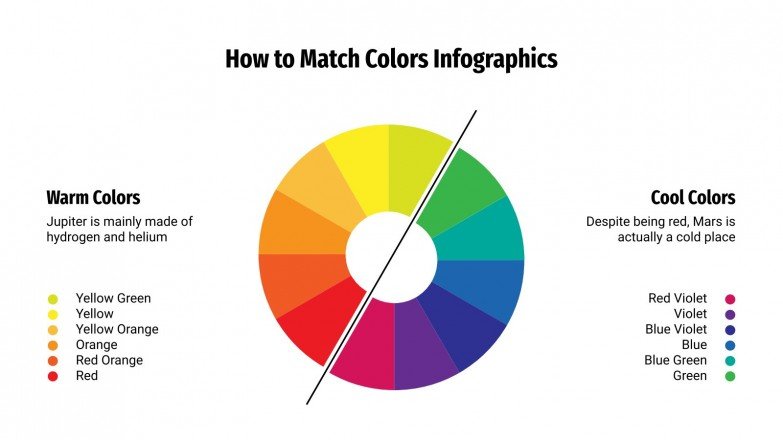 How to Match Colors Infographics

Warm Colors

Jupiter is mainly made of hydrogen and helium

Yellow Green
Yellow
Yellow Orange
Orange
Red Orange
Red

Cool Colors

Despite being red, Mars is actually a cold place

Red Violet
Violet
Blue Violet
Blue
Blue Green
Green