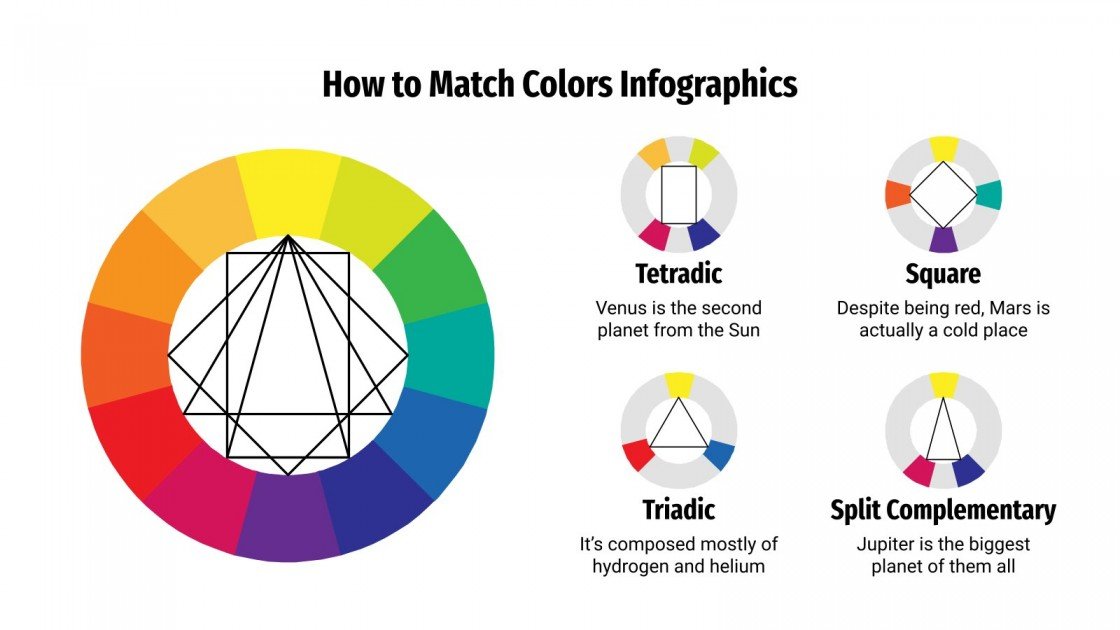 How to Match Colors Infographics

Tetradic
Venus is the second planet from the Sun

Square
Despite being red, Mars is actually a cold place

Triadic
It's composed mostly of hydrogen and helium

Split Complementary
Jupiter is the biggest planet of them all