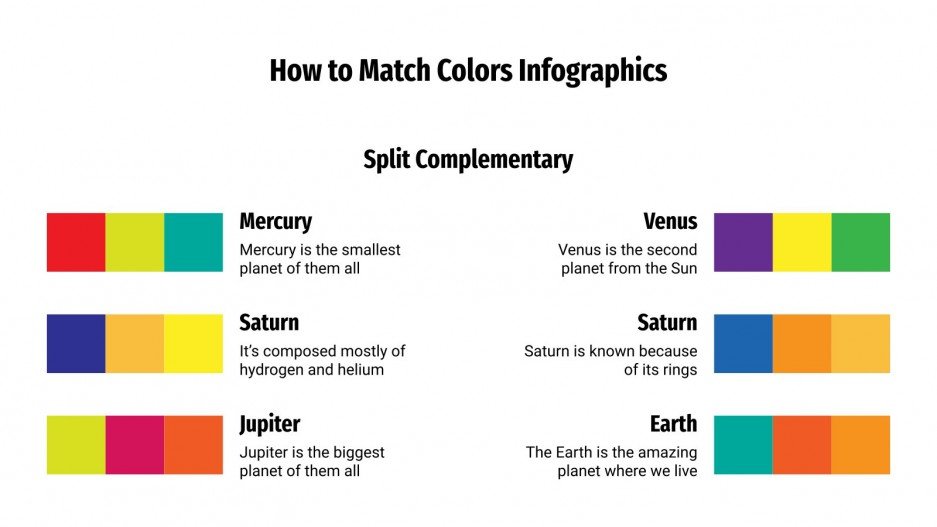 How to Match Colors Infographics

Split Complementary

Mercury
Mercury is the smallest planet of them all

Saturn
It's composed mostly of hydrogen and helium

Jupiter
Jupiter is the biggest planet of them all

Venus
Venus is the second planet from the Sun

Saturn
Saturn is known because of its rings

Earth
The Earth is the amazing planet where we live