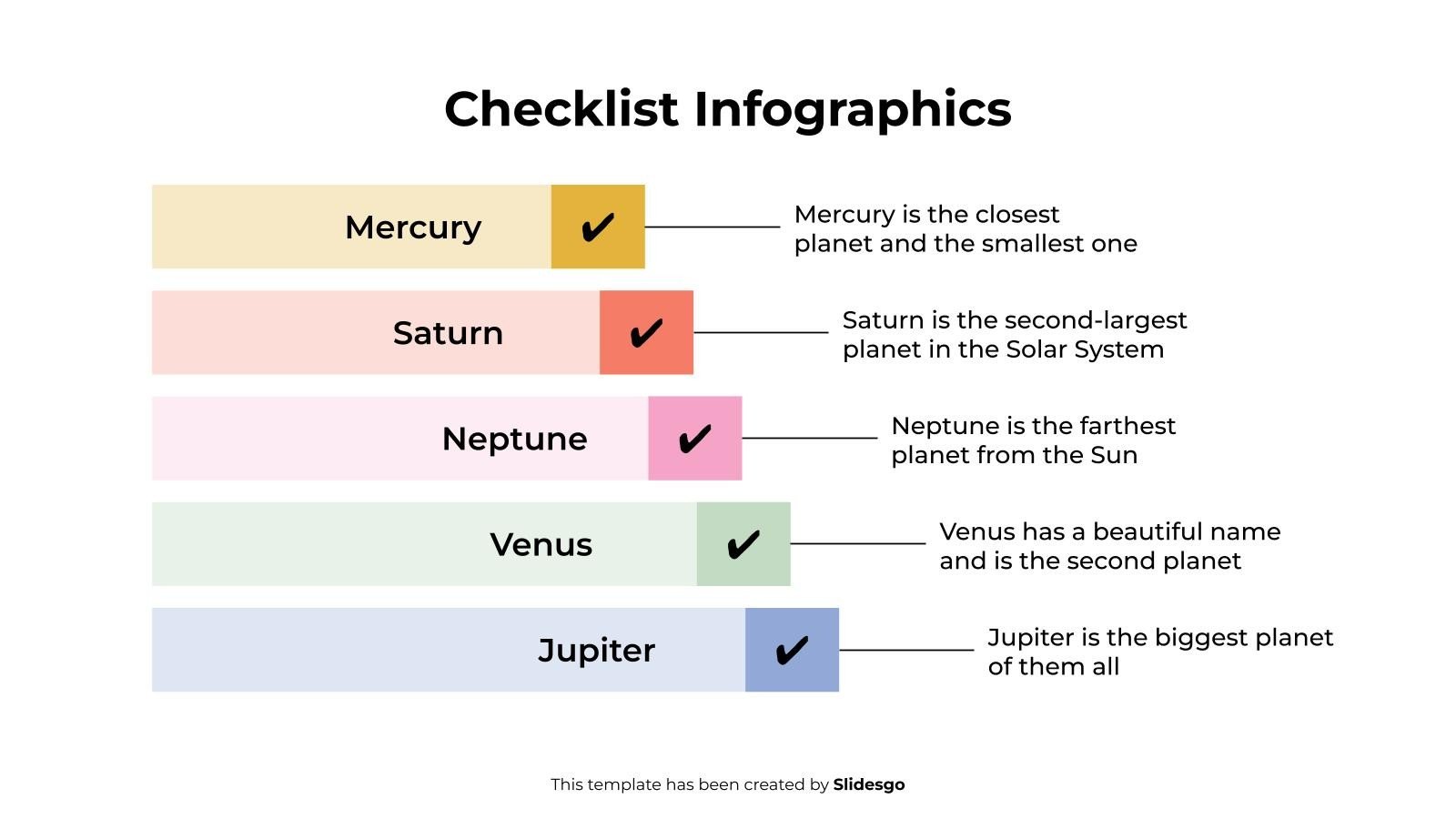 Checklist Infographics

Mercury ✔ Mercury is the closest planet and the smallest one

Saturn ✔ Saturn is the second-largest planet in the Solar System

Neptune ✔ Neptune is the farthest planet from the Sun

Venus ✔ Venus has a beautiful name and is the second planet

Jupiter ✔ Jupiter is the biggest planet of them all

This template has been created by Slidesgo