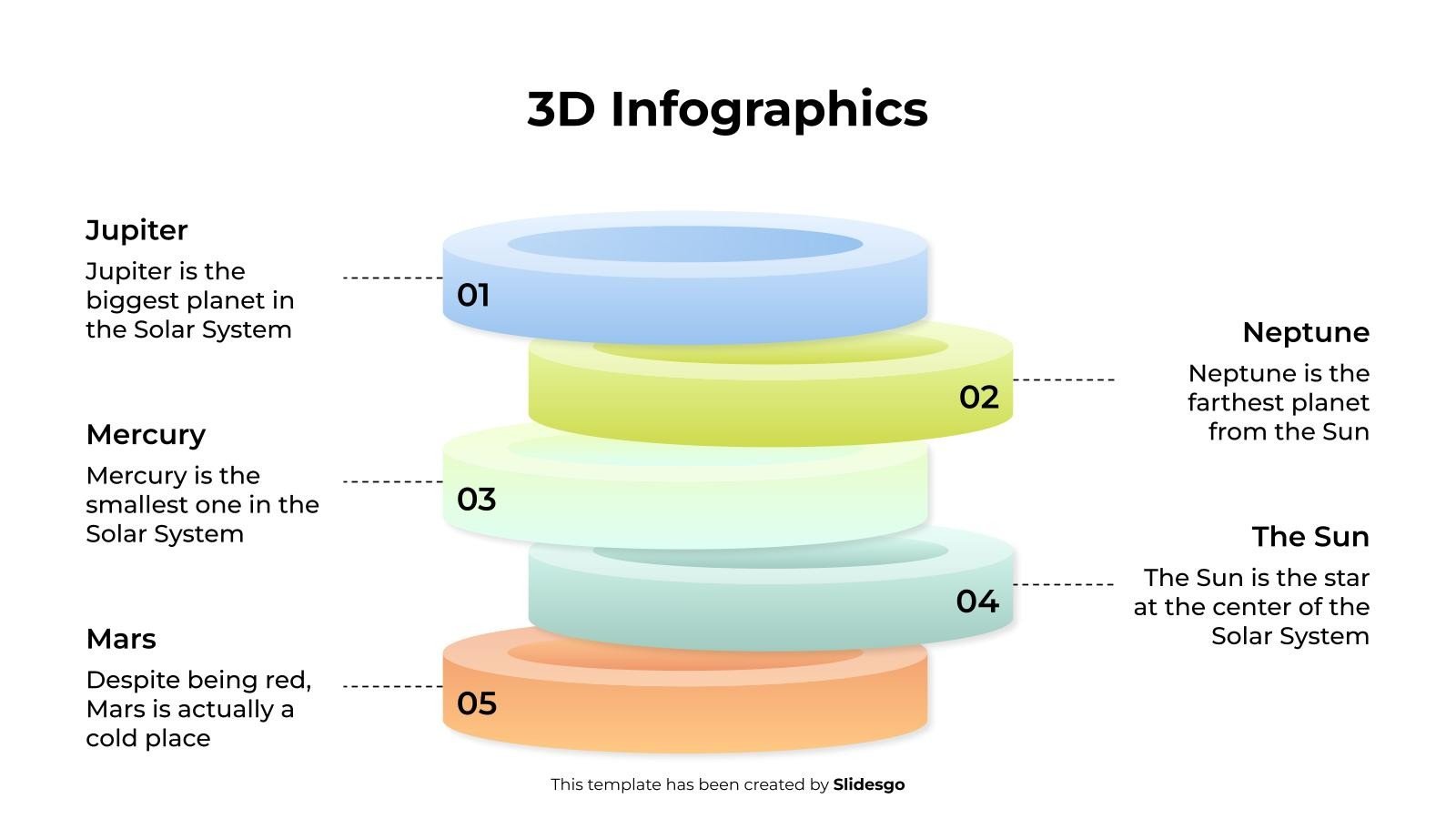 3D Infographics

Jupiter

Jupiter is the biggest planet in the Solar System

01

Neptune

Neptune is the farthest planet from the Sun

02

Mercury

Mercury is the smallest one in the Solar System

03

The Sun

The Sun is the star at the center of the Solar System

04

Mars

Despite being red, Mars is actually a cold place

05

This template has been created by Slidesgo