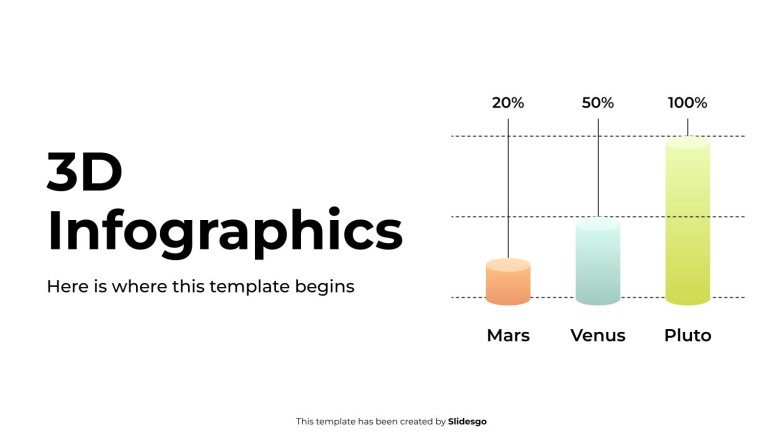 3D Infographics

Here is where this template begins

20%

50%

100%

Mars

Venus

Pluto

This template has been created by Slidesgo