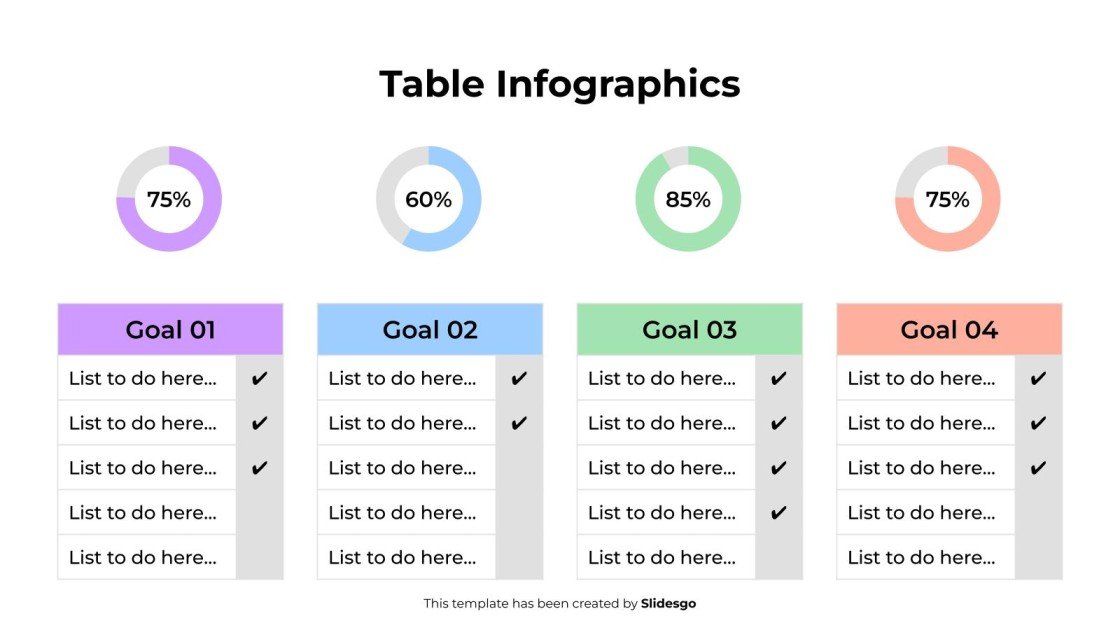 Table Infographics

75%

60%

85%

75%

| Goal 01 | |
|---|---|
| List to do here... | ✔ |
| List to do here... | ✔ |
| List to do here... | ✔ |
| List to do here... | |
| List to do here... | |

| Goal 02 | |
|---|---|
| List to do here... | ✔ |
| List to do here... | ✔ |
| List to do here... | |
| List to do here... | |
| List to do here... | |

| Goal 03 | |
|---|---|
| List to do here... | ✔ |
| List to do here... | ✔ |
| List to do here... | ✔ |
| List to do here... | ✔ |
| List to do here... | |

| Goal 04 | |
|---|---|
| List to do here... | ✔ |
| List to do here... | ✔ |
| List to do here... | ✔ |
| List to do here... | |
| List to do here... | |

This template has been created by Slidesgo