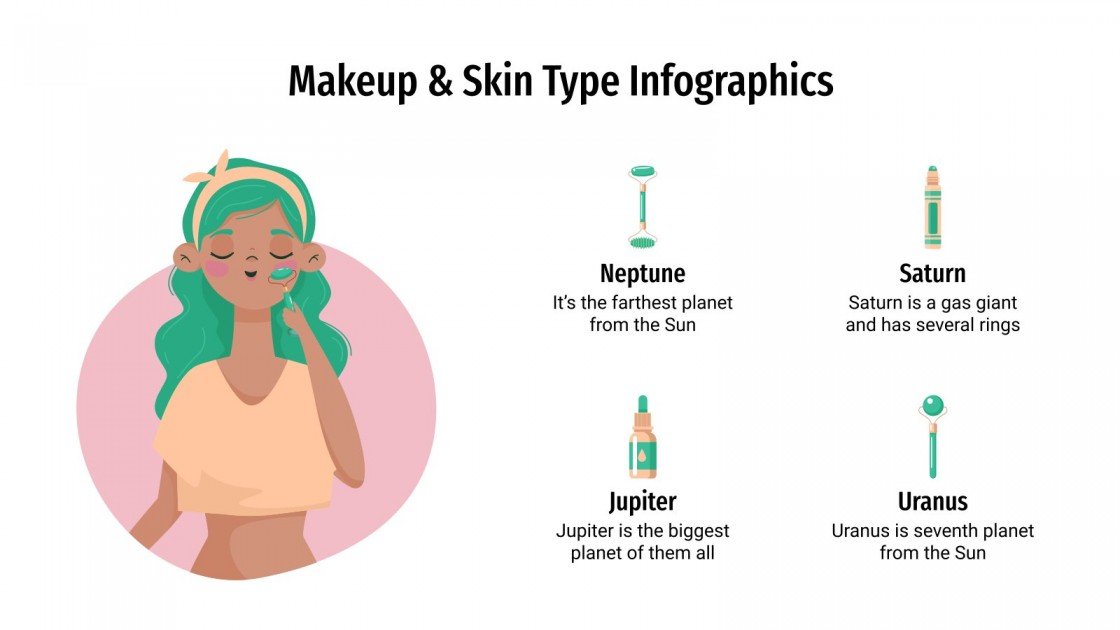 Makeup & Skin Type Infographics

Neptune
It's the farthest planet from the Sun

Saturn
Saturn is a gas giant and has several rings

Jupiter
Jupiter is the biggest planet of them all

Uranus
Uranus is seventh planet from the Sun