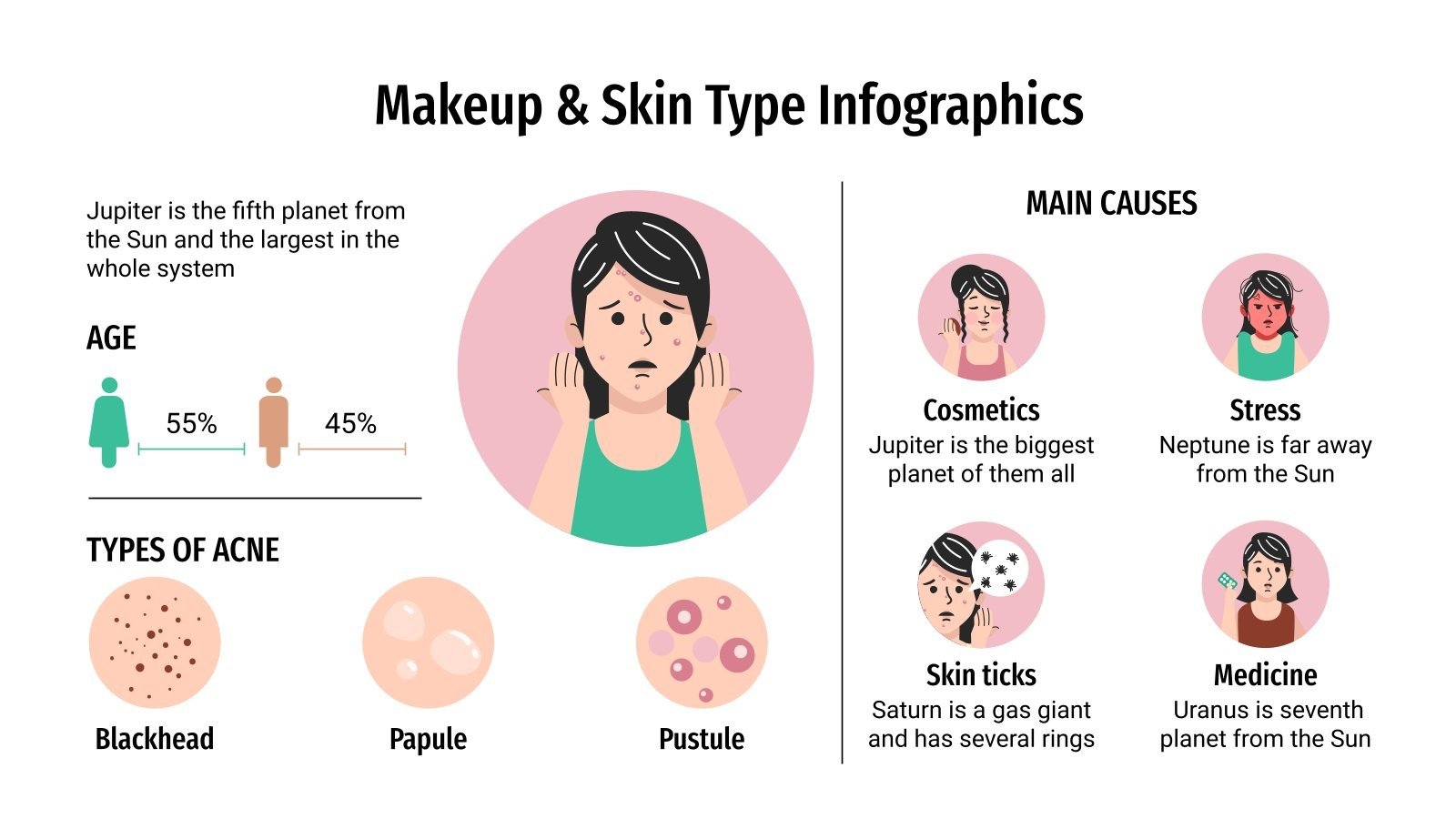 Makeup & Skin Type Infographics

Jupiter is the fifth planet from the Sun and the largest in the whole system

AGE

55%

45%

TYPES OF ACNE

Blackhead

Papule

Pustule

MAIN CAUSES

Cosmetics
Jupiter is the biggest planet of them all

Stress
Neptune is far away from the Sun

Skin ticks
Saturn is a gas giant and has several rings

Medicine
Uranus is seventh planet from the Sun